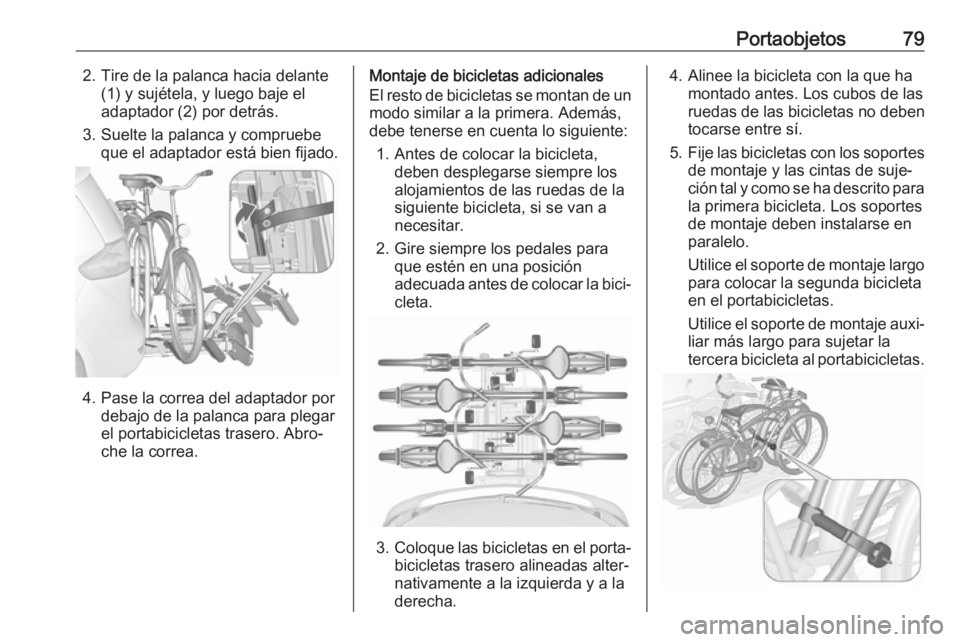 Portaobjetos 79

2. Tire de la palanca hacia delante (1) y sujétela, y luego baje el adaptador (2) por detrás.

3. Suelte la palanca y compruebe que el adaptador está bien fijado.

4. Pase la correa del adaptador por debajo de la palanca para plegar el portabicicletas trasero. Abroche la correa.

Montaje de bicicletas adicionales
El resto de bicicletas se montan de un modo similar a la primera. Además, debe tenerse en cuenta lo siguiente:

1. Antes de colocar la bicicleta, deben desplegarse siempre los alojamientos de las ruedas de la siguiente bicicleta, si se van a necesitar.

2. Gire siempre los pedales para que estén en una posición adecuada antes de colocar la bicicleta.

3. Coloque las bicicletas en el portabicicletas trasero alineadas alternativamente a la izquierda y a la derecha.

4. Alinee la bicicleta con la que ha montado antes. Los cubos de las ruedas de las bicicletas no deben tocarse entre sí.

5. Fije las bicicletas con los soportes de montaje y las cintas de sujeción tal y como se ha descrito para la primera bicicleta. Los soportes de montaje deben instalarse en paralelo.

Utilice el soporte de montaje largo para colocar la segunda bicicleta en el portabicicletas.

Utilice el soporte de montaje auxiliar más largo para sujetar la tercera bicicleta al portabicicletas.

carmanualsonline.info