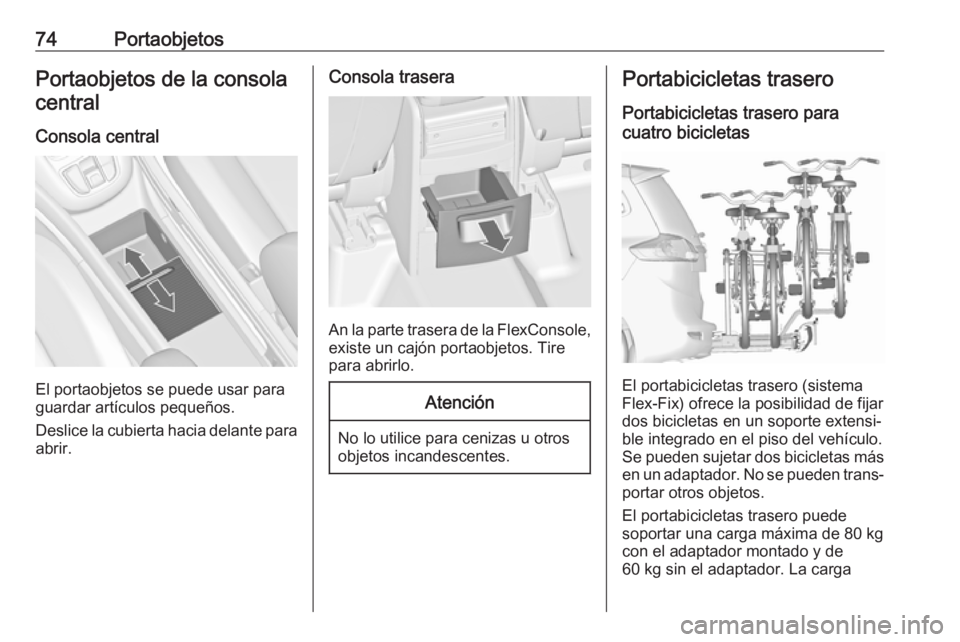 74 Portaobjetos

Portaobjetos de la consola central

Consola central

El portaobjetos se puede usar para guardar artículos pequeños.

Deslice la cubierta hacia delante para abrir.

Consola trasera

An la parte trasera de la FlexConsole, existe un cajón portaobjetos. Tire para abrirlo.

Atención

No lo utilice para cenizas u otros objetos incandescentes.

Portabicicletas trasero

Portabicicletas trasero para cuatro bicicletas

El portabicicletas trasero (sistema Flex-Fix) ofrece la posibilidad de fijar dos bicicletas en un soporte extensible integrado en el piso del vehículo. Se pueden sujetar dos bicicletas más en un adaptador. No se pueden transportar otros objetos.

El portabicicletas trasero puede soportar una carga máxima de 80 kg con el adaptador montado y de 60 kg sin el adaptador. La carga

carmanualsonline.info