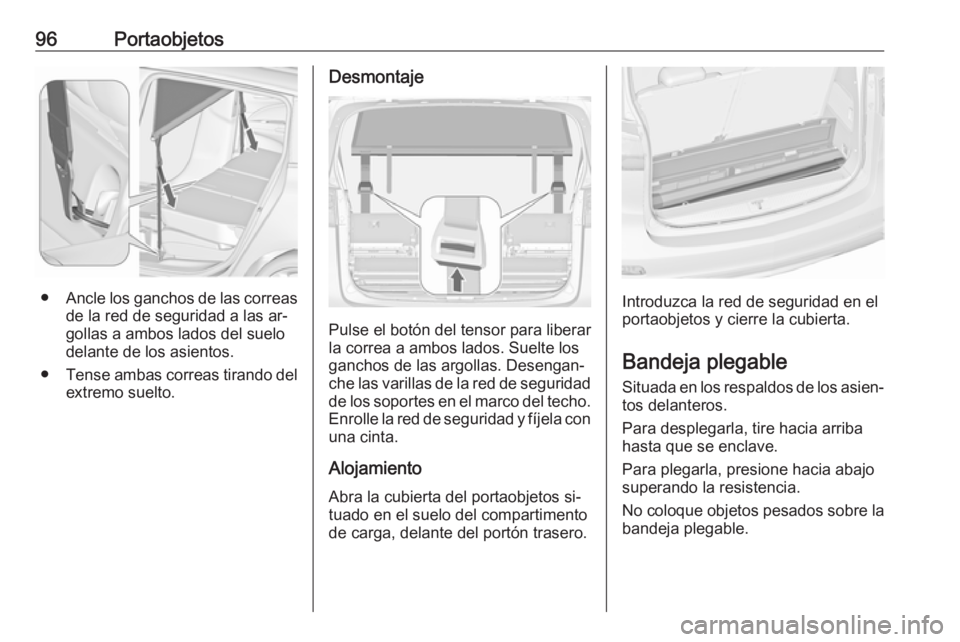 96 Portaobjetos

● Ancle los ganchos de las correas de la red de seguridad a las argollas a ambos lados del suelo delante de los asientos.

● Tense ambas correas tirando del extremo suelto.

Desmontaje

Pulse el botón del tensor para liberar la correa a ambos lados. Suelte los ganchos de las argollas. Desenganche las varillas de la red de seguridad de los soportes en el marco del techo. Enrolle la red de seguridad y fíjela con una cinta.

Alojamiento

Abra la cubierta del portaobjetos situado en el suelo del compartimento de carga, delante del portón trasero.

Introduzca la red de seguridad en el portaobjetos y cierre la cubierta.

Bandeja plegable

Situada en los respaldos de los asientos delanteros.

Para desplegarla, tire hacia arriba hasta que se enclave.

Para plegarla, presione hacia abajo superando la resistencia.

No coloque objetos pesados sobre la bandeja plegable.

carmanualsonline.info