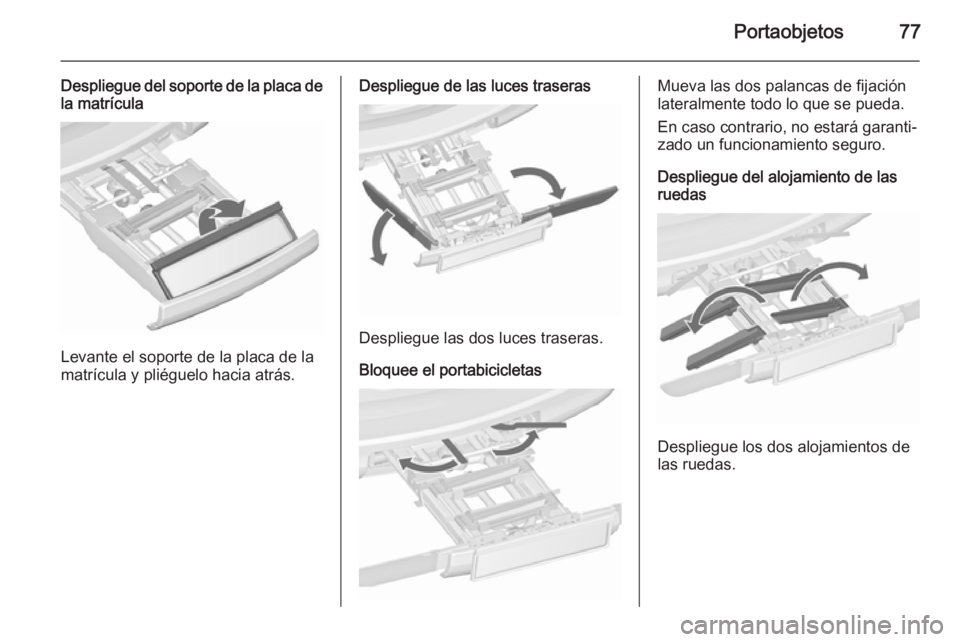 Portaobjetos 77

Despliegue del soporte de la placa de la matrícula

Levante el soporte de la placa de la matrícula y pliéguelo hacia atrás.

Despliegue de las luces traseras

Despliegue las dos luces traseras.

Bloquee el portabicicletas

Mueva las dos palancas de fijación lateralmente todo lo que se pueda.

En caso contrario, no estará garantizado un funcionamiento seguro.

Despliegue del alojamiento de las ruedas

Despliegue los dos alojamientos de las ruedas.

carmanualsonline.info