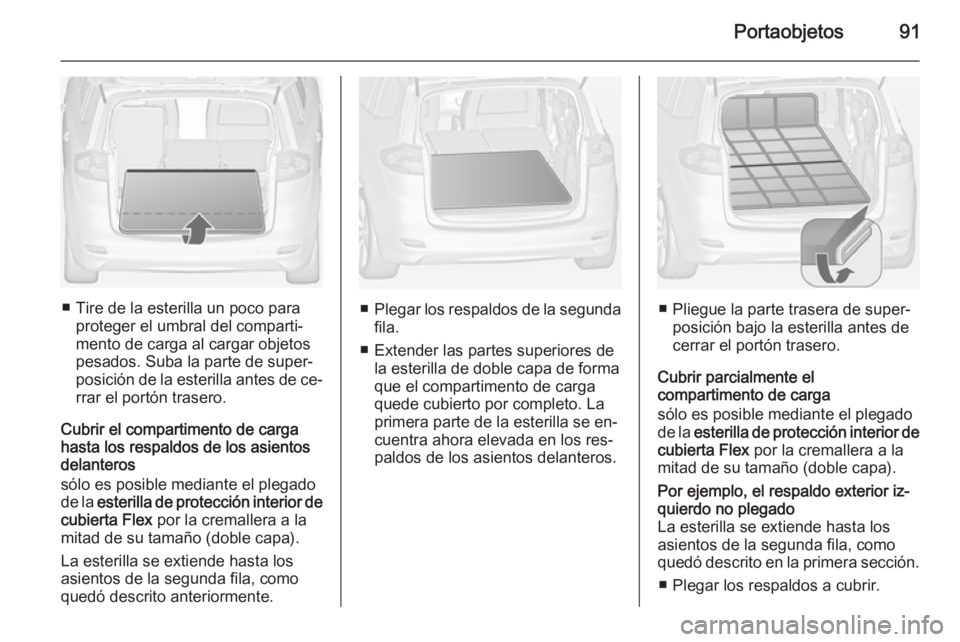 Portaobjetos 91

■ Tire de la esterilla un poco para proteger el umbral del compartimento de carga al cargar objetos pesados. Suba la parte de superposición de la esterilla antes de cerrar el portón trasero.

Cubrir el compartimento de carga hasta los respaldos de los asientos delanteros

sólo es posible mediante el plegado de la esterilla de protección interior de cubierta Flex por la cremallera a la mitad de su tamaño (doble capa).

La esterilla se extiende hasta los asientos de la segunda fila, como quedó descrito anteriormente.

■ Plegar los respaldos de la segunda fila.

■ Extender las partes superiores de la esterilla de doble capa de forma que el compartimento de carga quede cubierto por completo. La primera parte de la esterilla se encuentra ahora elevada en los respaldos de los asientos delanteros.

■ Pliegue la parte trasera de superposición bajo la esterilla antes de cerrar el portón trasero.

Cubrir parcialmente el compartimento de carga

sólo es posible mediante el plegado de la esterilla de protección interior de cubierta Flex por la cremallera a la mitad de su tamaño (doble capa).

Por ejemplo, el respaldo exterior izquierdo no plegado

La esterilla se extiende hasta los asientos de la segunda fila, como quedó descrito en la primera sección.

■ Plegar los respaldos a cubrir.

carmanualsonline.info