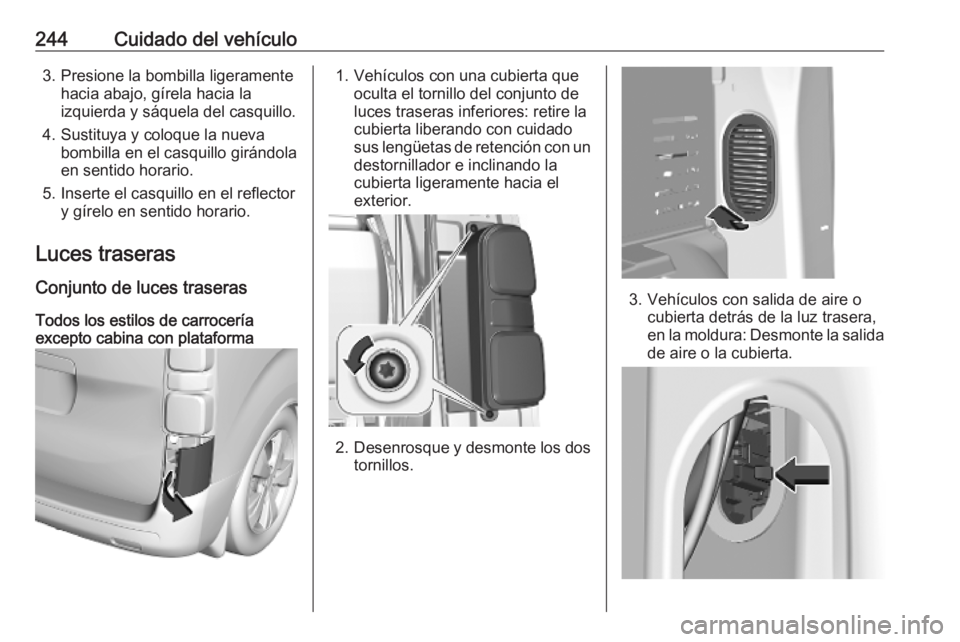 244 Cuidado del vehículo

3. Presione la bombilla ligeramente hacia abajo, gírela hacia la izquierda y sáquela del casquillo.

4. Sustituya y coloque la nueva bombilla en el casquillo girándola en sentido horario.

5. Inserte el casquillo en el reflector y gírelo en sentido horario.

Luces traseras

Conjunto de luces traseras

Todos los estilos de carrocería excepto cabina con plataforma

1. Vehículos con una cubierta que oculta el tornillo del conjunto de luces traseras inferiores: retire la cubierta liberando con cuidado sus lengüetas de retención con un destornillador e inclinando la cubierta ligeramente hacia el exterior.

2. Desenrosque y desmonte los dos tornillos.

3. Vehículos con salida de aire o cubierta detrás de la luz trasera, en la moldura: Desmonte la salida de aire o la cubierta.

carmanualsonline.info