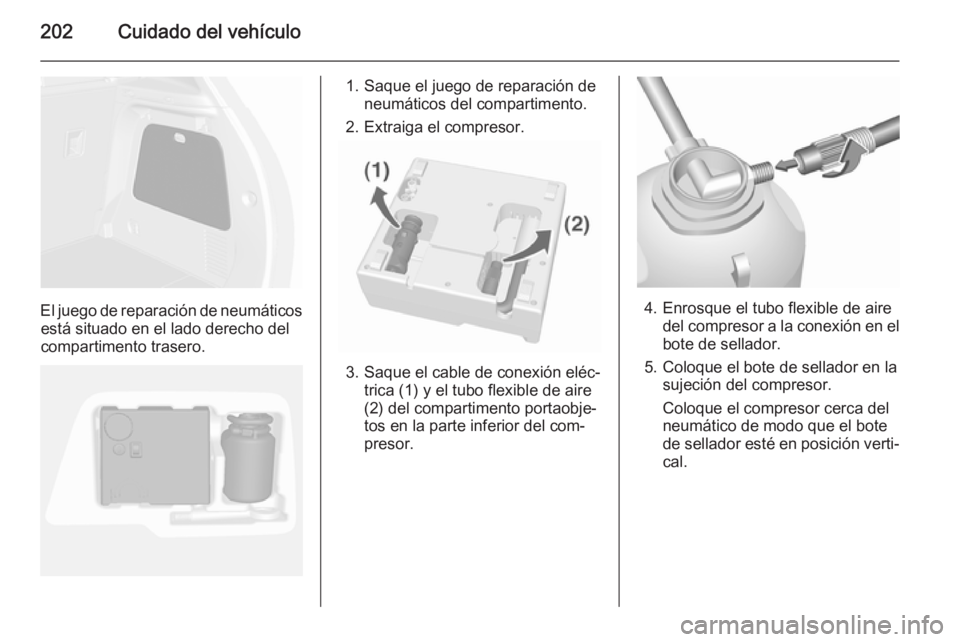 202 Cuidado del vehículo

El juego de reparación de neumáticos está situado en el lado derecho del compartimento trasero.

1. Saque el juego de reparación de neumáticos del compartimento.

2. Extraiga el compresor.

(1)

(2)

3. Saque el cable de conexión eléctrica (1) y el tubo flexible de aire (2) del compartimento portaobjetos en la parte inferior del compresor.

4. Enrosque el tubo flexible de aire del compresor a la conexión en el bote de sellador.

5. Coloque el bote de sellador en la sujeción del compresor.

Coloque el compresor cerca del neumático de modo que el bote de sellador esté en posición vertical.

carmanualsonline.info