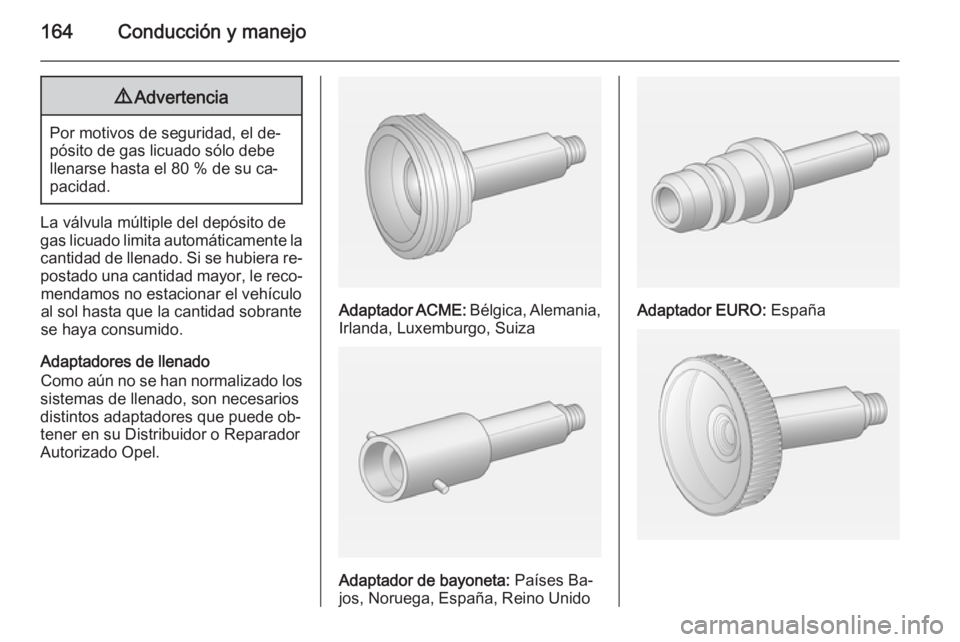 164 Conducción y manejo

⚠ Advertencia

Por motivos de seguridad, el depósito de gas licuado sólo debe llenarse hasta el 80 % de su capacidad.

La válvula múltiple del depósito de gas licuado limita automáticamente la cantidad de llenado. Si se hubiera repostado una cantidad mayor, le recomendamos no estacionar el vehículo al sol hasta que la cantidad sobrante se haya consumido.

Adaptadores de llenado
Como aún no se han normalizado los sistemas de llenado, son necesarios distintos adaptadores que puede obtener en su Distribuidor o Reparador Autorizado Opel.

Adaptador ACME: Bélgica, Alemania, Irlanda, Luxemburgo, Suiza

Adaptador de bayoneta: Países Bajos, Noruega, España, Reino Unido

Adaptador EURO: España

carmanualsonline.info