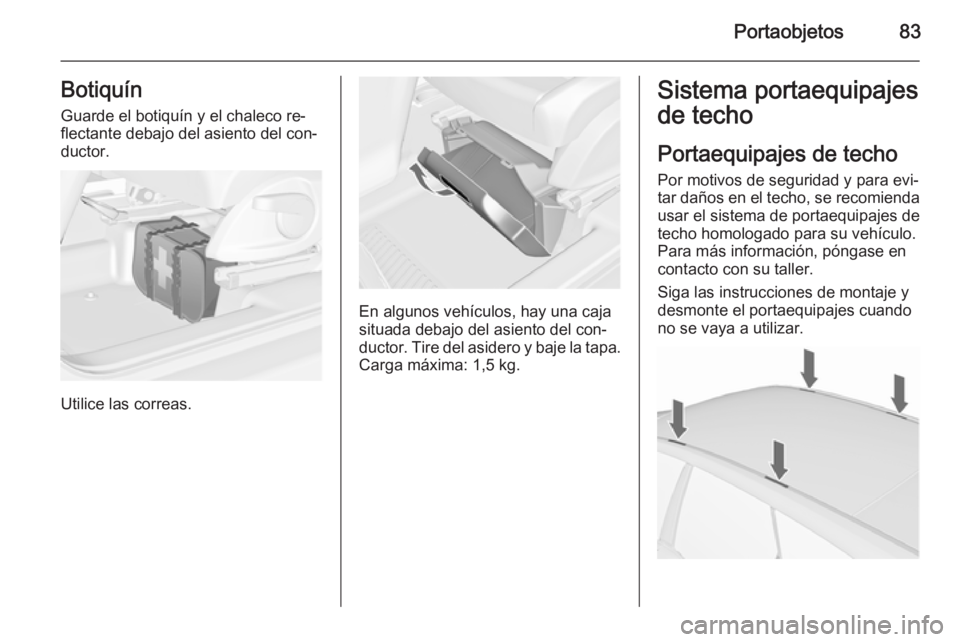 Portaobjetos 83

Botiquín

Guarde el botiquín y el chaleco reflectante debajo del asiento del conductor.

Utilice las correas.

En algunos vehículos, hay una caja situada debajo del asiento del conductor. Tire del asidero y baje la tapa. Carga máxima: 1,5 kg.

Sistema portaequipajes de techo

Portaequipajes de techo

Por motivos de seguridad y para evitar daños en el techo, se recomienda usar el sistema de portaequipajes de techo homologado para su vehículo. Para más información, póngase en contacto con su taller.

Siga las instrucciones de montaje y desmonte el portaequipajes cuando no se vaya a utilizar.

carmanualsonline.info