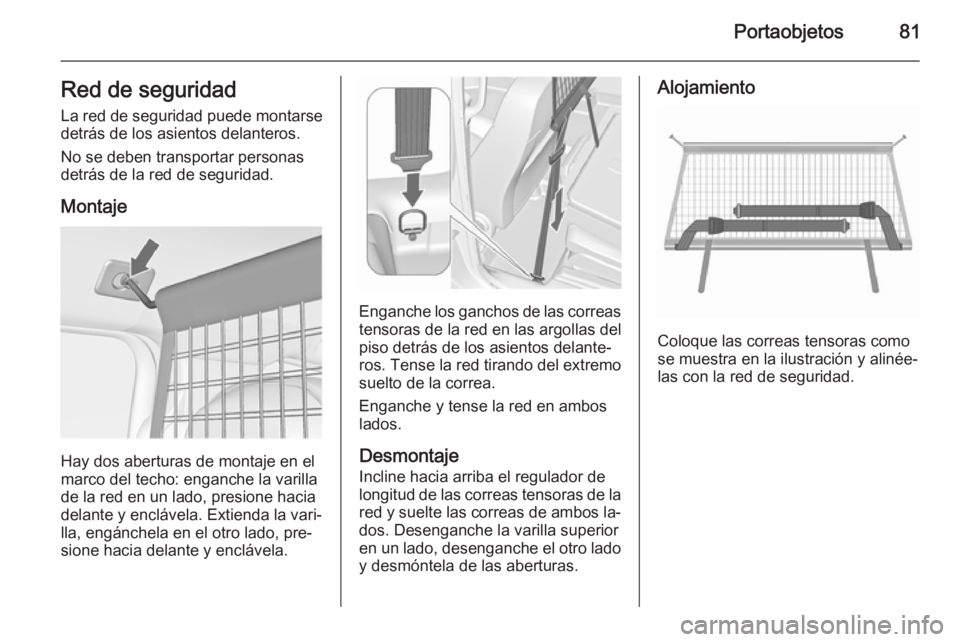 Portaobjetos 81

Red de seguridad

La red de seguridad puede montarse detrás de los asientos delanteros.

No se deben transportar personas detrás de la red de seguridad.

Montaje

Hay dos aberturas de montaje en el marco del techo: enganche la varilla de la red en un lado, presione hacia delante y enclávela. Extienda la varilla, engánchela en el otro lado, presione hacia delante y enclávela.

Enganche los ganchos de las correas tensoras de la red en las argollas del piso detrás de los asientos delanteros. Tense la red tirando del extremo suelto de la correa.

Enganche y tense la red en ambos lados.

Desmontaje

Incline hacia arriba el regulador de longitud de las correas tensoras de la red y suelte las correas de ambos lados. Desenganche la varilla superior en un lado, desenganche el otro lado y desmóntela de las aberturas.

Alojamiento

Coloque las correas tensoras como se muestra en la ilustración y alinéelas con la red de seguridad.

carmanualsonline.info