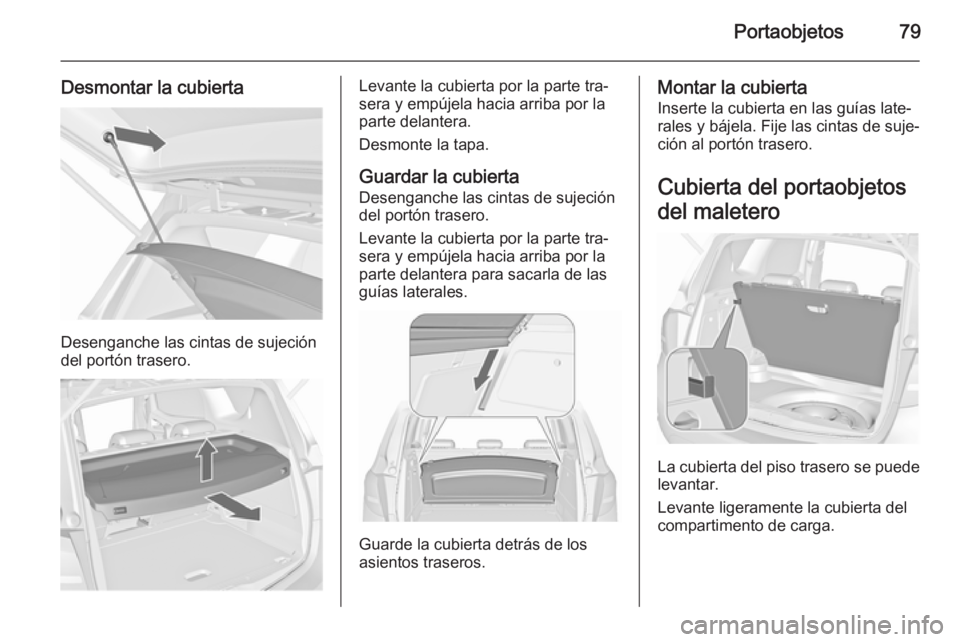 Portaobjetos 79

Desmontar la cubierta

Desenganche las cintas de sujeción del portón trasero.

Levante la cubierta por la parte trasera y empújela hacia arriba por la parte delantera.

Desmonte la tapa.

Guardar la cubierta
Desenganche las cintas de sujeción del portón trasero.

Levante la cubierta por la parte trasera y empújela hacia arriba por la parte delantera para sacarla de las guías laterales.

Guarde la cubierta detrás de los asientos traseros.

Montar la cubierta
Inserte la cubierta en las guías laterales y bájela. Fije las cintas de sujeción al portón trasero.

Cubierta del portaobjetos del maletero

La cubierta del piso trasero se puede levantar.

Levante ligeramente la cubierta del compartimento de carga.

carmanualsonline.info