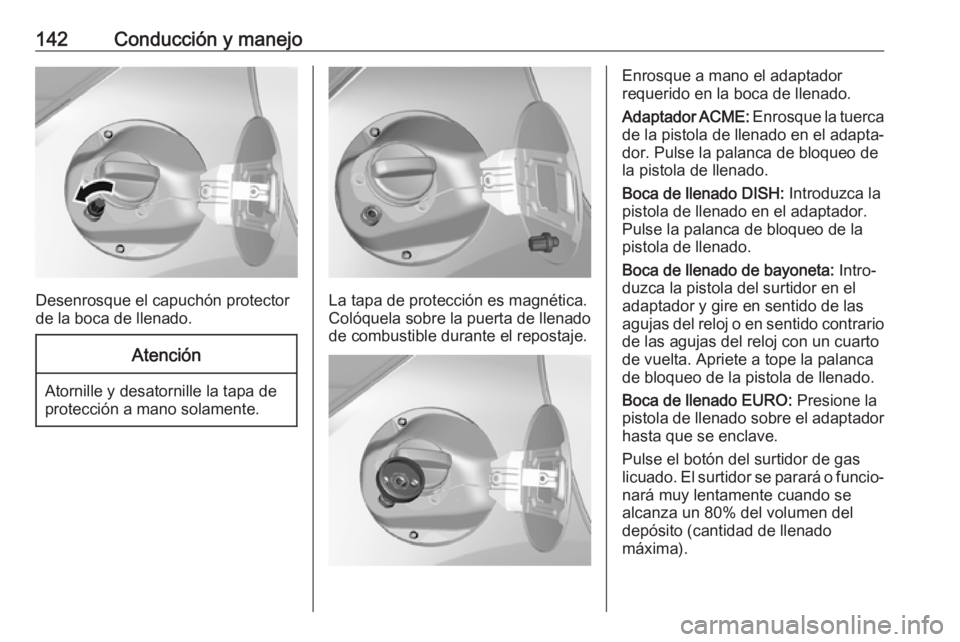 142 Conducción y manejo

Desenrosque el capuchón protector de la boca de llenado.

Atención

Atornille y desatornille la tapa de protección a mano solamente.

La tapa de protección es magnética. Colóquela sobre la puerta de llenado de combustible durante el repostaje.

Enrosque a mano el adaptador requerido en la boca de llenado.

Adaptador ACME: Enrosque la tuerca de la pistola de llenado en el adaptador. Pulse la palanca de bloqueo de la pistola de llenado.

Boca de llenado DISH: Introduzca la pistola de llenado en el adaptador. Pulse la palanca de bloqueo de la pistola de llenado.

Boca de llenado de bayoneta: Introduzca la pistola del surtidor en el adaptador y gire en sentido de las agujas del reloj o en sentido contrario de las agujas del reloj con un cuarto de vuelta. Apriete a tope la palanca de bloqueo de la pistola de llenado.

Boca de llenado EURO: Presione la pistola de llenado sobre el adaptador hasta que se enclave.

Pulse el botón del surtidor de gas licuado. El surtidor se parará o funcionará muy lentamente cuando se alcanza un 80% del volumen del depósito (cantidad de llenado máxima).

carmanualsonline.info