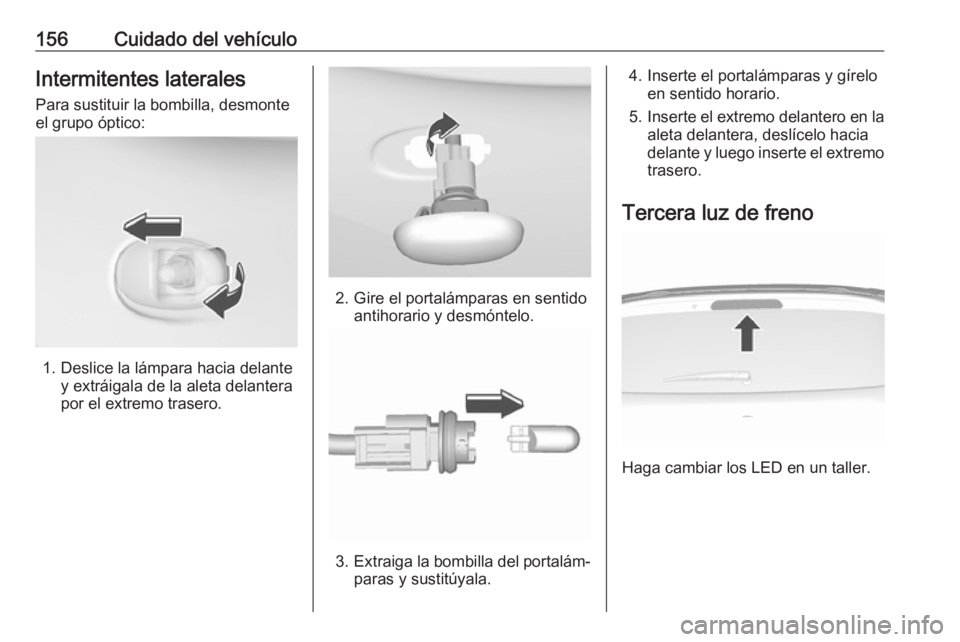 156 Cuidado del vehículo

Intermitentes laterales

Para sustituir la bombilla, desmonte el grupo óptico:

1. Deslice la lámpara hacia delante y extráigala de la aleta delantera por el extremo trasero.

2. Gire el portalámparas en sentido antihorario y desmóntelo.

3. Extraiga la bombilla del portalámparas y sustitúyala.

4. Inserte el portalámparas y gírelo en sentido horario.

5. Inserte el extremo delantero en la aleta delantera, deslícelo hacia delante y luego inserte el extremo trasero.

Tercera luz de freno

Haga cambiar los LED en un taller.

carmanualsonline.info