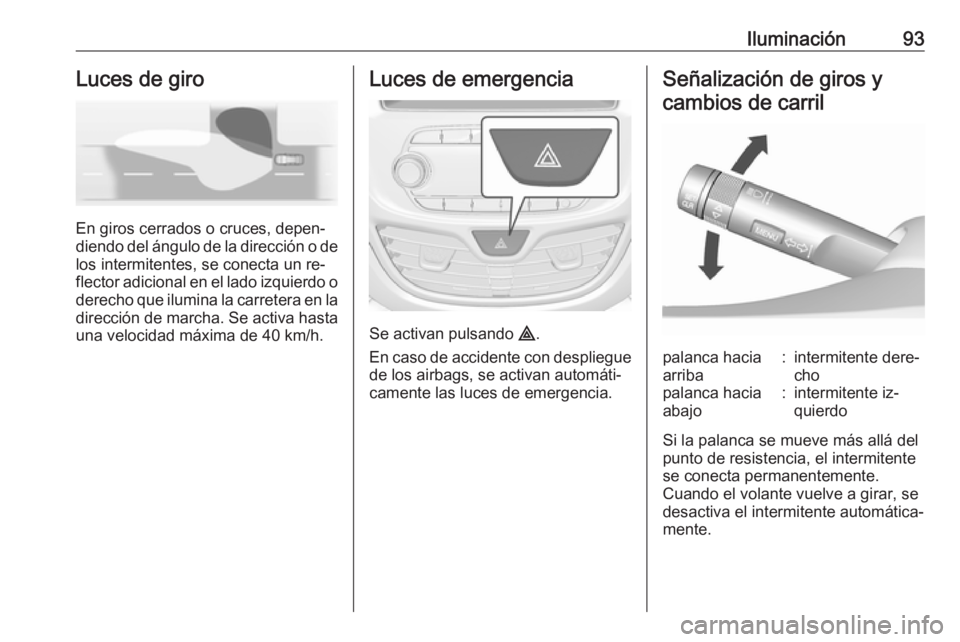 Iluminación 93

Luces de giro

En giros cerrados o cruces, dependiendo del ángulo de la dirección o de los intermitentes, se conecta un reflector adicional en el lado izquierdo o derecho que ilumina la carretera en la dirección de marcha. Se activa hasta una velocidad máxima de 40 km/h.

Luces de emergencia

Se activan pulsando ⚠.

En caso de accidente con despliegue de los airbags, se activan automáticamente las luces de emergencia.

Señalización de giros y cambios de carril

MENU

| palanca hacia arriba | : | intermitente derecho |
|---|---|---|
| palanca hacia abajo | : | intermitente izquierdo |

Si la palanca se mueve más allá del punto de resistencia, el intermitente se conecta permanentemente. Cuando el volante vuelve a girar, se desactiva el intermitente automáticamente.

carmanualsonline.info