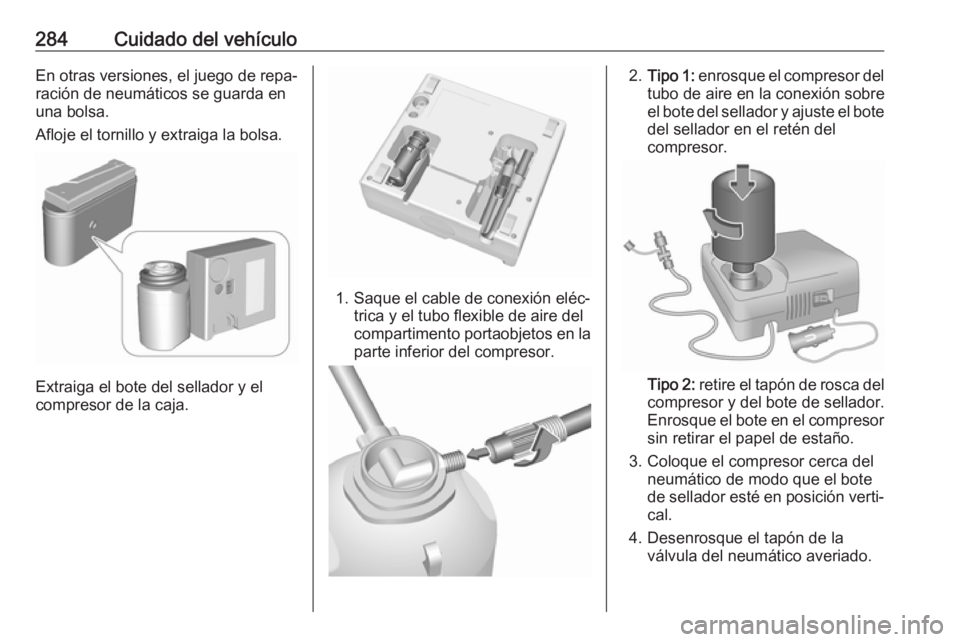 284 Cuidado del vehículo

En otras versiones, el juego de reparación de neumáticos se guarda en una bolsa.

Afloje el tornillo y extraiga la bolsa.

Extraiga el bote del sellador y el compresor de la caja.

1. Saque el cable de conexión eléctrica y el tubo flexible de aire del compartimento portaobjetos en la parte inferior del compresor.

2. Tipo 1: enrosque el compresor del tubo de aire en la conexión sobre el bote del sellador y ajuste el bote del sellador en el retén del compresor.

Tipo 2: retire el tapón de rosca del compresor y del bote de sellador. Enrosque el bote en el compresor sin retirar el papel de estaño.

3. Coloque el compresor cerca del neumático de modo que el bote de sellador esté en posición vertical.

4. Desenrosque el tapón de la válvula del neumático averiado.

carmanualsonline.info