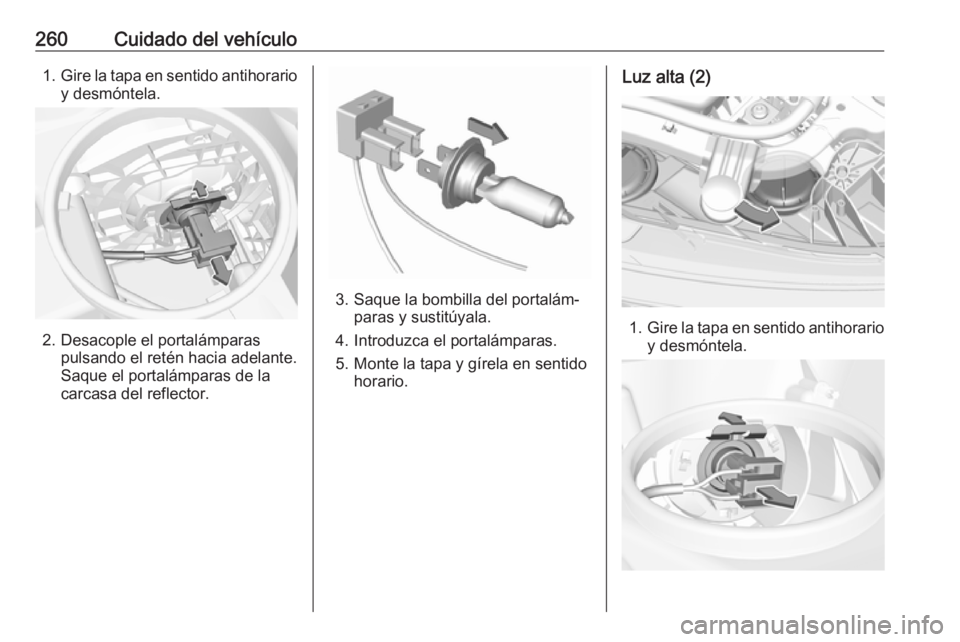 260 Cuidado del vehículo

1. Gire la tapa en sentido antihorario y desmóntela.

2. Desacople el portalámparas pulsando el retén hacia adelante. Saque el portalámparas de la carcasa del reflector.

3. Saque la bombilla del portalámparas y sustitúyala.

4. Introduzca el portalámparas.

5. Monte la tapa y gírela en sentido horario.

Luz alta (2)

1. Gire la tapa en sentido antihorario y desmóntela.

carmanualsonline.info