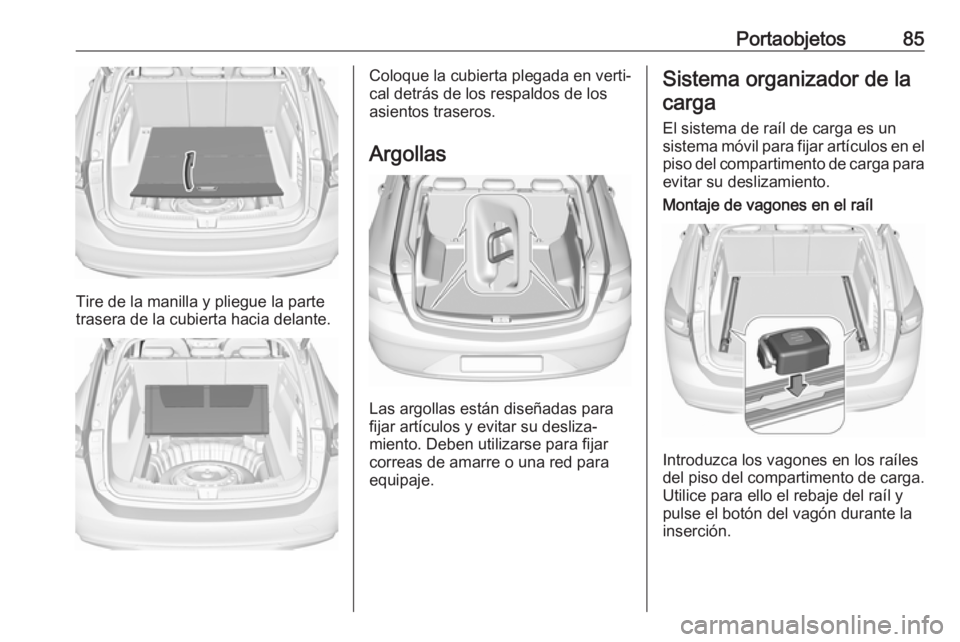 Portaobjetos 85

Tire de la manilla y pliegue la parte trasera de la cubierta hacia delante.

Coloque la cubierta plegada en vertical detrás de los respaldos de los asientos traseros.

Argollas

Las argollas están diseñadas para fijar artículos y evitar su deslizamiento. Deben utilizarse para fijar correas de amarre o una red para equipaje.

Sistema organizador de la carga

El sistema de raíl de carga es un sistema móvil para fijar artículos en el piso del compartimento de carga para evitar su deslizamiento.

Montaje de vagones en el raíl

Introduzca los vagones en los raíles del piso del compartimento de carga. Utilice para ello el rebaje del raíl y pulse el botón del vagón durante la inserción.

carmanualsonline.info