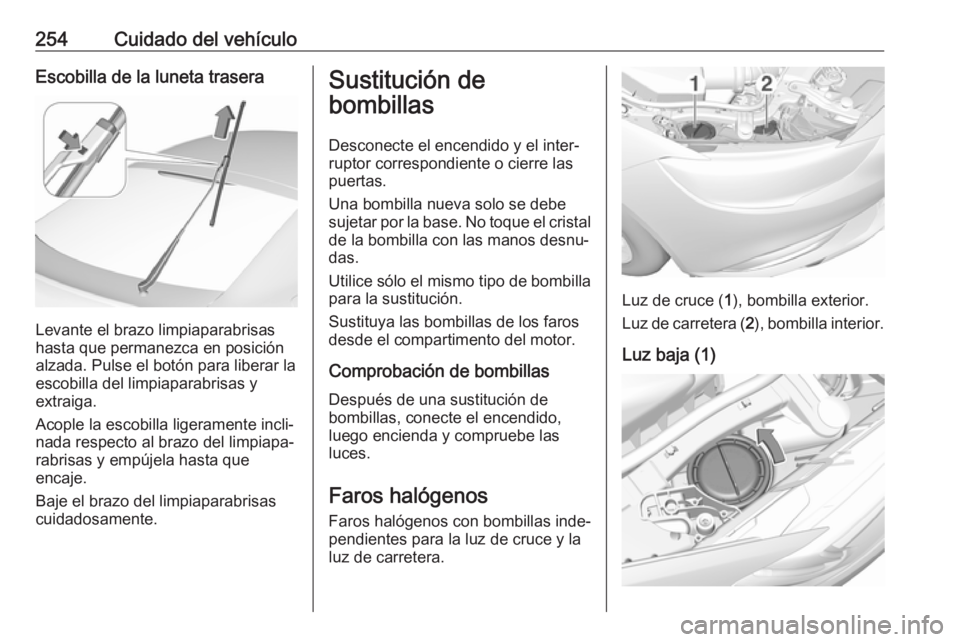 254 Cuidado del vehículo

Escobilla de la luneta trasera

Levante el brazo limpiaparabrisas hasta que permanezca en posición alzada. Pulse el botón para liberar la escobilla del limpiaparabrisas y extraiga.

Acople la escobilla ligeramente inclinada respecto al brazo del limpiaparabrisas y empújela hasta que encaje.

Baje el brazo del limpiaparabrisas cuidadosamente.

Sustitución de bombillas

Desconecte el encendido y el interruptor correspondiente o cierre las puertas.

Una bombilla nueva solo se debe sujetar por la base. No toque el cristal de la bombilla con las manos desnudas.

Utilice sólo el mismo tipo de bombilla para la sustitución.

Sustituya las bombillas de los faros desde el compartimento del motor.

Comprobación de bombillas

Después de una sustitución de bombillas, conecte el encendido, luego encienda y compruebe las luces.

Faros halógenos

Faros halógenos con bombillas independientes para la luz de cruce y la luz de carretera.

1 2

Luz de cruce (1), bombilla exterior.

Luz de carretera (2), bombilla interior.

Luz baja (1)

carmanualsonline.info