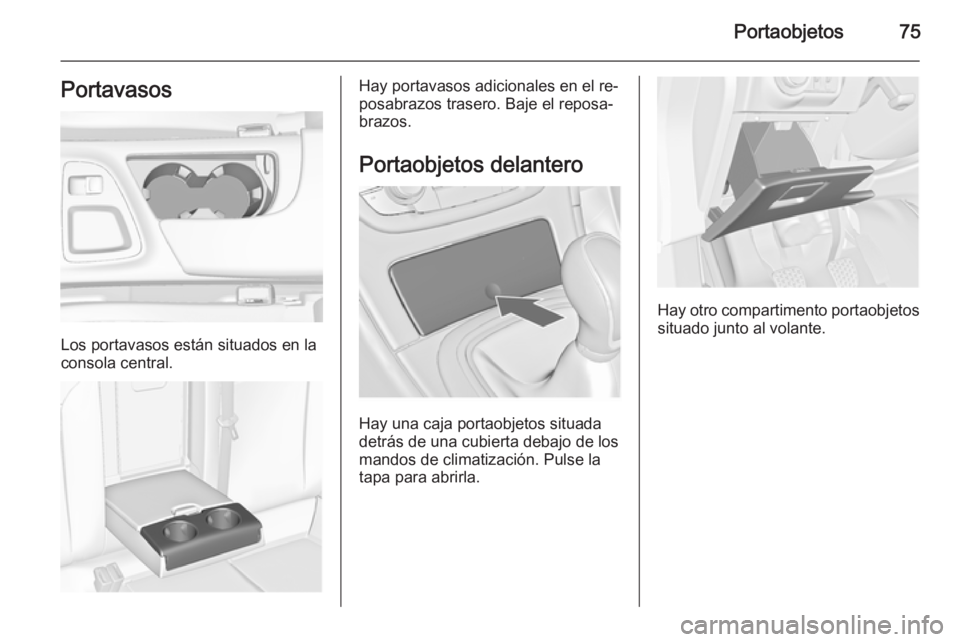 Portaobjetos 75

Portavasos

Los portavasos están situados en la consola central.

Hay portavasos adicionales en el reposabrazos trasero. Baje el reposabrazos.

Portaobjetos delantero

Hay una caja portaobjetos situada detrás de una cubierta debajo de los mandos de climatización. Pulse la tapa para abrirla.

Hay otro compartimento portaobjetos situado junto al volante.

carmanualsonline.info