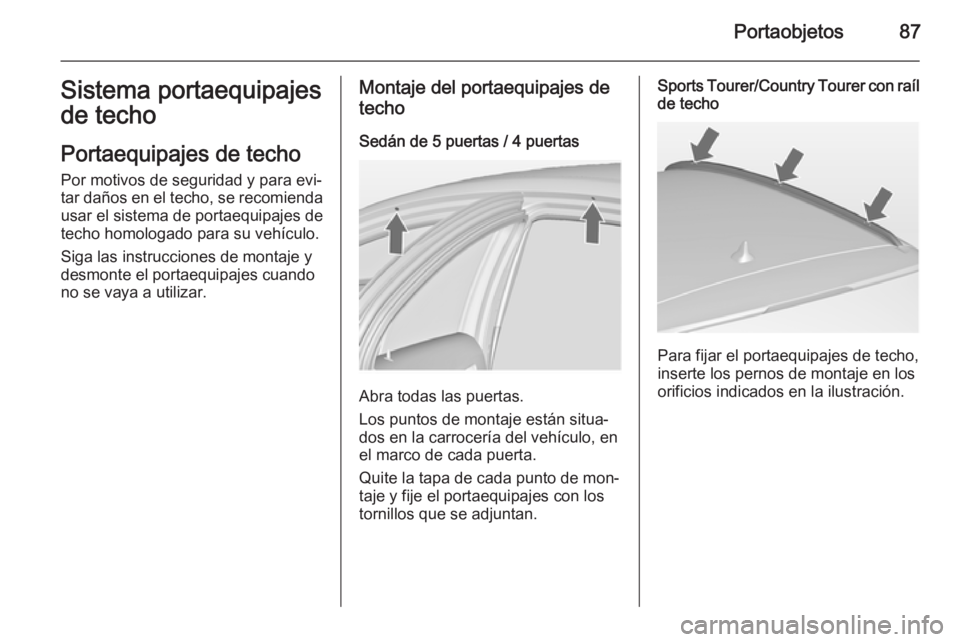 Portaobjetos 87

Sistema portaequipajes de techo

Portaequipajes de techo

Por motivos de seguridad y para evitar daños en el techo, se recomienda usar el sistema de portaequipajes de techo homologado para su vehículo.

Siga las instrucciones de montaje y desmonte el portaequipajes cuando no se vaya a utilizar.

Montaje del portaequipajes de techo

Sedán de 5 puertas / 4 puertas

Abra todas las puertas.

Los puntos de montaje están situados en la carrocería del vehículo, en el marco de cada puerta.

Quite la tapa de cada punto de montaje y fije el portaequipajes con los tornillos que se adjuntan.

Sports Tourer/Country Tourer con raíl de techo

Para fijar el portaequipajes de techo, inserte los pernos de montaje en los orificios indicados en la ilustración.

carmanualsonline.info