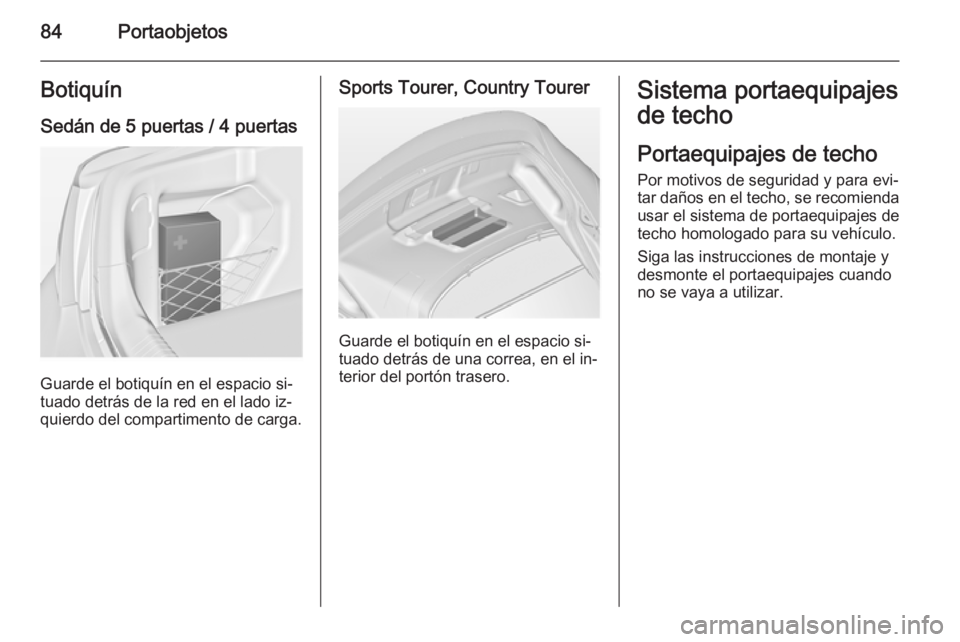 84 Portaobjetos

Botiquín

Sedán de 5 puertas / 4 puertas

Guarde el botiquín en el espacio situado detrás de la red en el lado izquierdo del compartimento de carga.

Sports Tourer, Country Tourer

Guarde el botiquín en el espacio situado detrás de una correa, en el interior del portón trasero.

Sistema portaequipajes de techo

Portaequipajes de techo

Por motivos de seguridad y para evitar daños en el techo, se recomienda usar el sistema de portaequipajes de techo homologado para su vehículo.

Siga las instrucciones de montaje y desmonte el portaequipajes cuando no se vaya a utilizar.

carmanualsonline.info