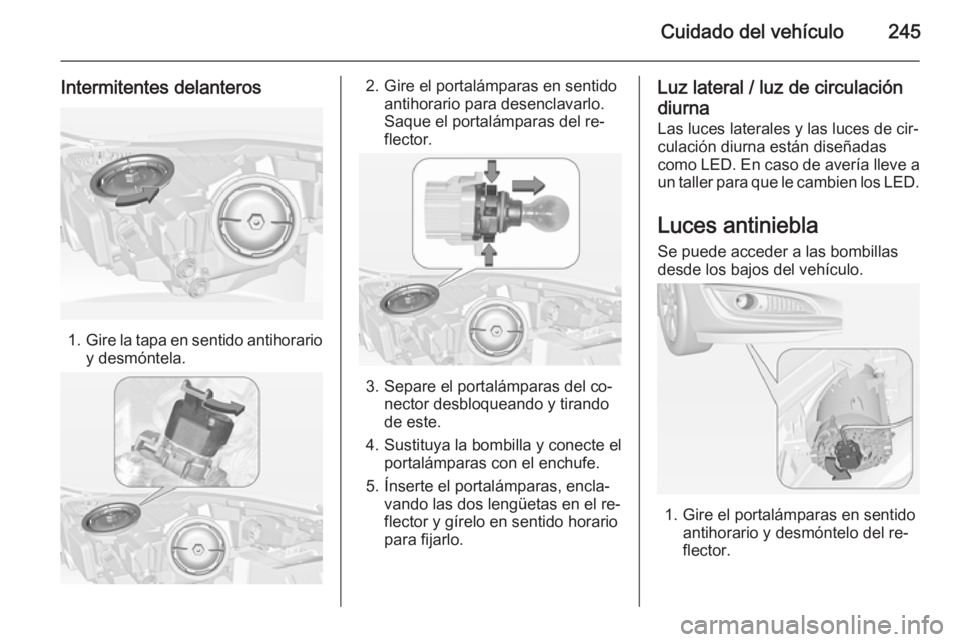 Cuidado del vehículo 245

Intermitentes delanteros

1. Gire la tapa en sentido antihorario y desmóntela.

2. Gire el portalámparas en sentido antihorario para desenclavarlo. Saque el portalámparas del reflector.

3. Separe el portalámparas del conector desbloqueando y tirando de este.

4. Sustituya la bombilla y conecte el portalámparas con el enchufe.

5. Ínserte el portalámparas, enclavando las dos lengüetas en el reflector y gírelo en sentido horario para fijarlo.

Luz lateral / luz de circulación diurna
Las luces laterales y las luces de circulación diurna están diseñadas como LED. En caso de avería lleve a un taller para que le cambien los LED.

Luces antiniebla
Se puede acceder a las bombillas desde los bajos del vehículo.

1. Gire el portalámparas en sentido antihorario y desmóntelo del reflector.

carmanualsonline.info