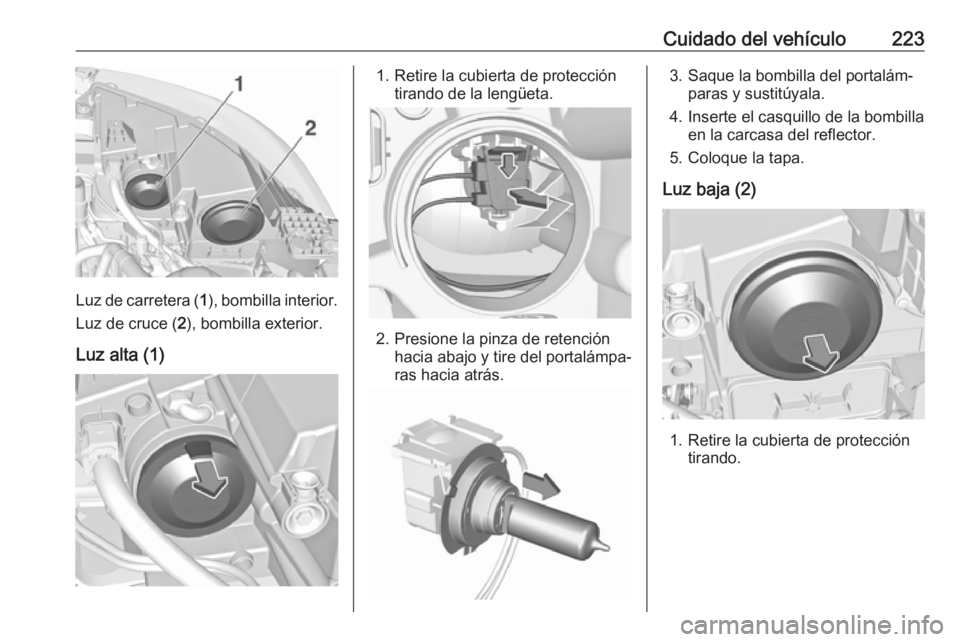 Cuidado del vehículo 223

1

2

Luz de carretera (1), bombilla interior.

Luz de cruce (2), bombilla exterior.

Luz alta (1)

1. Retire la cubierta de protección tirando de la lengüeta.

2. Presione la pinza de retención hacia abajo y tire del portalámparas hacia atrás.

3. Saque la bombilla del portalámparas y sustitúyala.

4. Inserte el casquillo de la bombilla en la carcasa del reflector.

5. Coloque la tapa.

Luz baja (2)

1. Retire la cubierta de protección tirando.

carmanualsonline.info