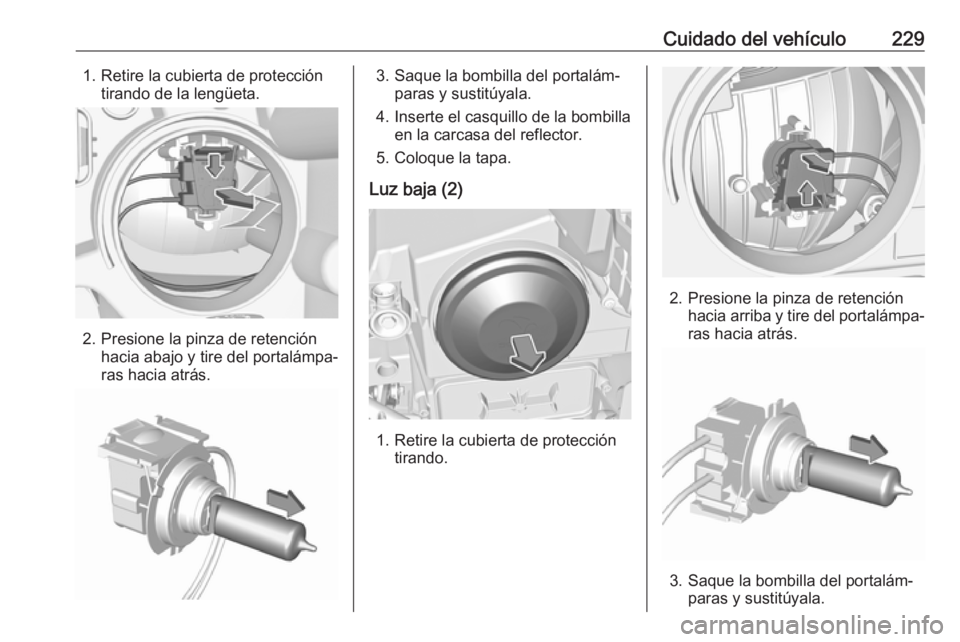 Cuidado del vehículo 229

1. Retire la cubierta de protección tirando de la lengüeta.

2. Presione la pinza de retención hacia abajo y tire del portalámparas hacia atrás.

3. Saque la bombilla del portalámparas y sustitúyala.

4. Inserte el casquillo de la bombilla en la carcasa del reflector.

5. Coloque la tapa.

Luz baja (2)

1. Retire la cubierta de protección tirando.

2. Presione la pinza de retención hacia arriba y tire del portalámparas hacia atrás.

3. Saque la bombilla del portalámparas y sustitúyala.

carmanualsonline.info