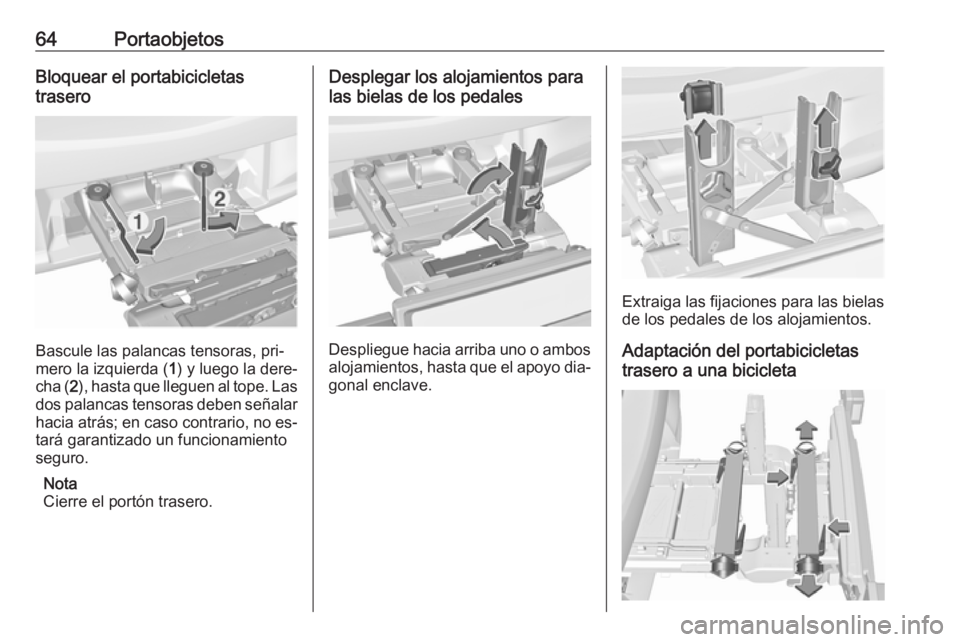 64 Portaobjetos

Bloquear el portabicicletas trasero

1
2

Bascule las palancas tensoras, primero la izquierda (1) y luego la derecha (2), hasta que lleguen al tope. Las dos palancas tensoras deben señalar hacia atrás; en caso contrario, no estará garantizado un funcionamiento seguro.

Nota
Cierre el portón trasero.

Desplegar los alojamientos para las bielas de los pedales

Despliegue hacia arriba uno o ambos alojamientos, hasta que el apoyo diagonal enclave.

Extraiga las fijaciones para las bielas de los pedales de los alojamientos.

Adaptación del portabicicletas trasero a una bicicleta

carmanualsonline.info