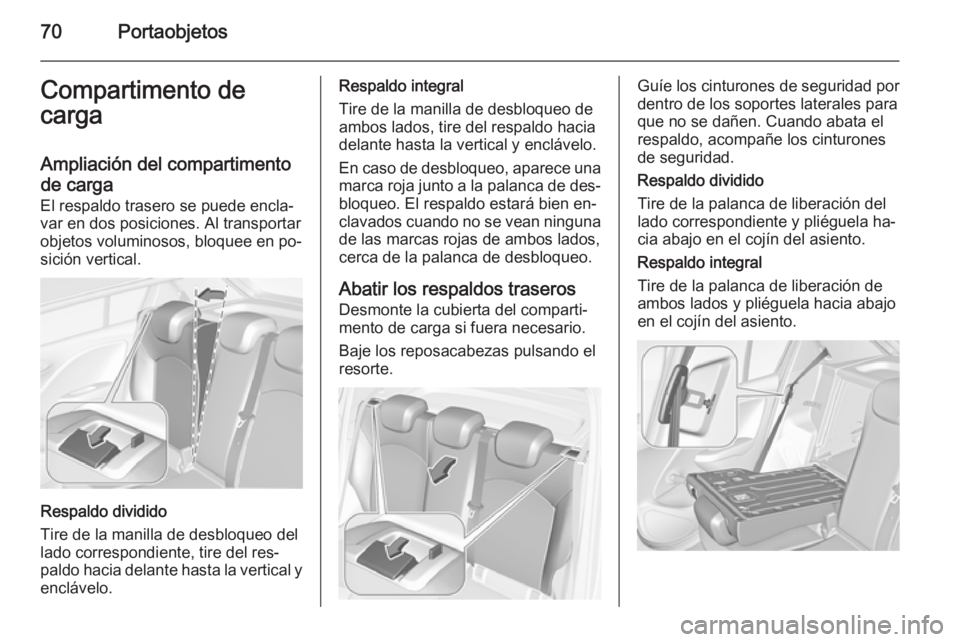 70 Portaobjetos

Compartimento de carga

Ampliación del compartimento de carga
El respaldo trasero se puede enclavar en dos posiciones. Al transportar objetos voluminosos, bloquee en posición vertical.

Respaldo dividido
Tire de la manilla de desbloqueo del lado correspondiente, tire del respaldo hacia delante hasta la vertical y enclávelo.

Respaldo integral
Tire de la manilla de desbloqueo de ambos lados, tire del respaldo hacia delante hasta la vertical y enclávelo.

En caso de desbloqueo, aparece una marca roja junto a la palanca de desbloqueo. El respaldo estará bien enclavados cuando no se vean ninguna de las marcas rojas de ambos lados, cerca de la palanca de desbloqueo.

Abatir los respaldos traseros
Desmonte la cubierta del compartimento de carga si fuera necesario.

Baje los reposacabezas pulsando el resorte.

Guíe los cinturones de seguridad por dentro de los soportes laterales para que no se dañen. Cuando abata el respaldo, acompañe los cinturones de seguridad.

Respaldo dividido
Tire de la palanca de liberación del lado correspondiente y pliéguela hacia abajo en el cojín del asiento.

Respaldo integral
Tire de la palanca de liberación de ambos lados y pliéguela hacia abajo en el cojín del asiento.

carmanualsonline.info