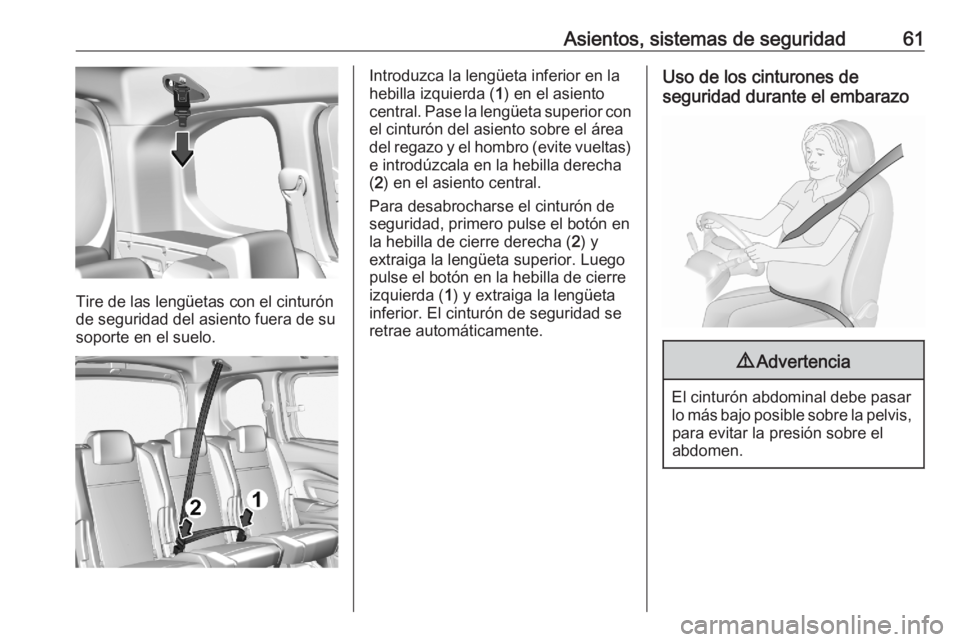 Asientos, sistemas de seguridad 61

Tire de las lengüetas con el cinturón de seguridad del asiento fuera de su soporte en el suelo.

2

1

Introduzca la lengüeta inferior en la hebilla izquierda (1) en el asiento central. Pase la lengüeta superior con el cinturón del asiento sobre el área del regazo y el hombro (evite vueltas) e introdúzcala en la hebilla derecha (2) en el asiento central.

Para desabrocharse el cinturón de seguridad, primero pulse el botón en la hebilla de cierre derecha (2) y extraiga la lengüeta superior. Luego pulse el botón en la hebilla de cierre izquierda (1) y extraiga la lengüeta inferior. El cinturón de seguridad se retrae automáticamente.

Uso de los cinturones de seguridad durante el embarazo

⚠ Advertencia

El cinturón abdominal debe pasar lo más bajo posible sobre la pelvis, para evitar la presión sobre el abdomen.

carmanualsonline.info