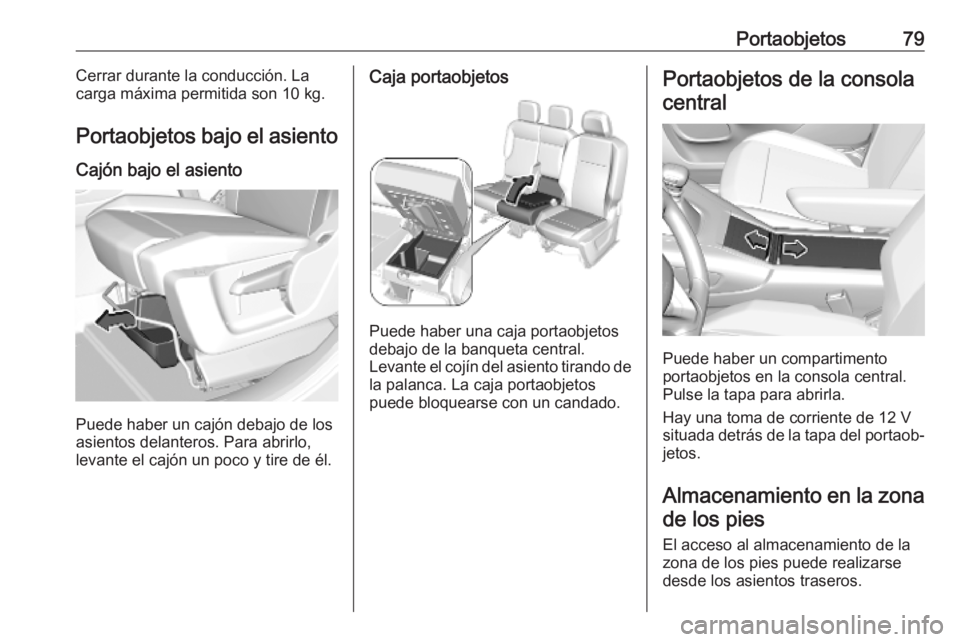 Portaobjetos 79

Cerrar durante la conducción. La carga máxima permitida son 10 kg.

Portaobjetos bajo el asiento

Cajón bajo el asiento

Puede haber un cajón debajo de los asientos delanteros. Para abrirlo, levante el cajón un poco y tire de él.

Caja portaobjetos

Puede haber una caja portaobjetos debajo de la banqueta central. Levante el cojín del asiento tirando de la palanca. La caja portaobjetos puede bloquearse con un candado.

Portaobjetos de la consola central

Puede haber un compartimento portaobjetos en la consola central. Pulse la tapa para abrirla.

Hay una toma de corriente de 12 V situada detrás de la tapa del portaobjetos.

Almacenamiento en la zona de los pies

El acceso al almacenamiento de la zona de los pies puede realizarse desde los asientos traseros.

carmanualsonline.info