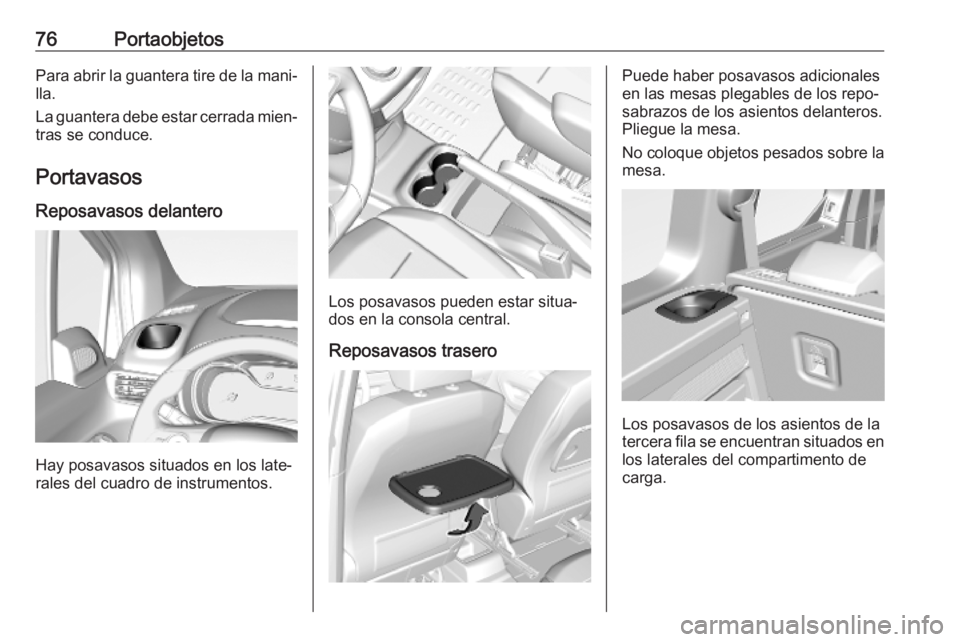 76 Portaobjetos

Para abrir la guantera tire de la manilla.

La guantera debe estar cerrada mientras se conduce.

Portavasos

Reposavasos delantero

Hay posavasos situados en los laterales del cuadro de instrumentos.

Los posavasos pueden estar situados en la consola central.

Reposavasos trasero

Puede haber posavasos adicionales en las mesas plegables de los reposabrazos de los asientos delanteros. Pliegue la mesa.

No coloque objetos pesados sobre la mesa.

Los posavasos de los asientos de la tercera fila se encuentran situados en los laterales del compartimento de carga.

carmanualsonline.info