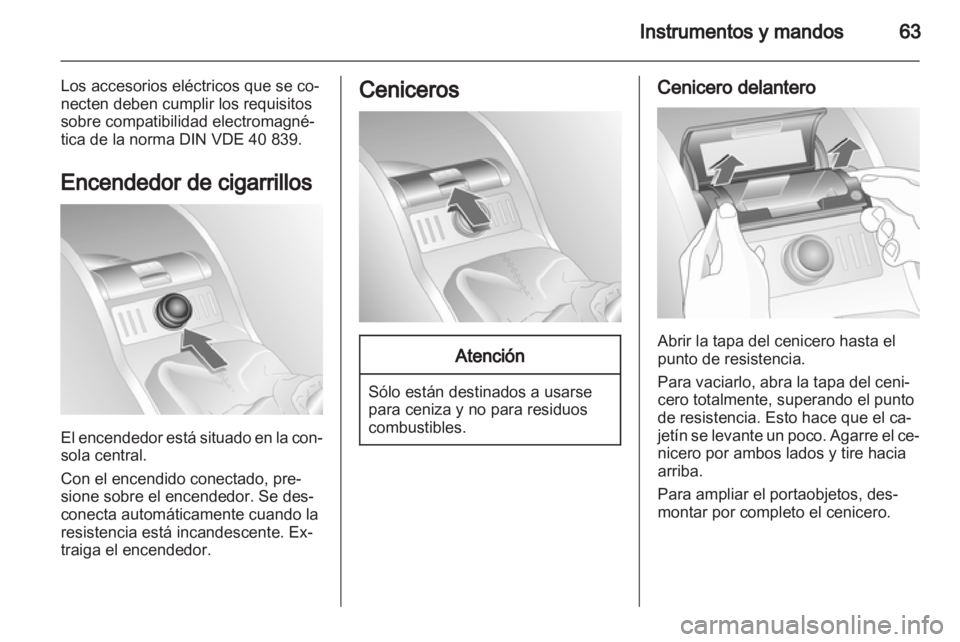 Instrumentos y mandos 63

Los accesorios eléctricos que se conecten deben cumplir los requisitos sobre compatibilidad electromagnética de la norma DIN VDE 40 839.

Encendedor de cigarrillos

El encendedor está situado en la consola central.

Con el encendido conectado, presione sobre el encendedor. Se desconecta automáticamente cuando la resistencia está incandescente. Extraiga el encendedor.

Ceniceros

Atención

Sólo están destinados a usarse para ceniza y no para residuos combustibles.

Cenicero delantero

Abrir la tapa del cenicero hasta el punto de resistencia.

Para vaciarlo, abra la tapa del cenicero totalmente, superando el punto de resistencia. Esto hace que el cajetín se levante un poco. Agarre el cenicero por ambos lados y tire hacia arriba.

Para ampliar el portaobjetos, desmontar por completo el cenicero.

carmanualsonline.info