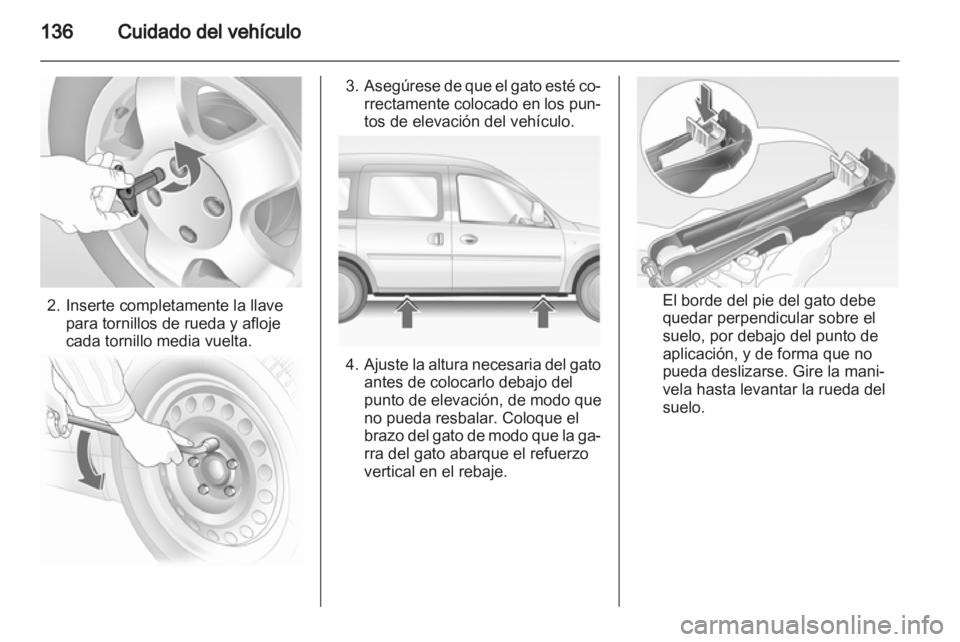 136 Cuidado del vehículo

2. Inserte completamente la llave para tornillos de rueda y afloje cada tornillo media vuelta.

3. Asegúrese de que el gato esté correctamente colocado en los puntos de elevación del vehículo.

4. Ajuste la altura necesaria del gato antes de colocarlo debajo del punto de elevación, de modo que no pueda resbalar. Coloque el brazo del gato de modo que la garra del gato abarque el refuerzo vertical en el rebaje.

El borde del pie del gato debe quedar perpendicular sobre el suelo, por debajo del punto de aplicación, y de forma que no pueda deslizarse. Gire la manivela hasta levantar la rueda del suelo.

carmanualsonline.info