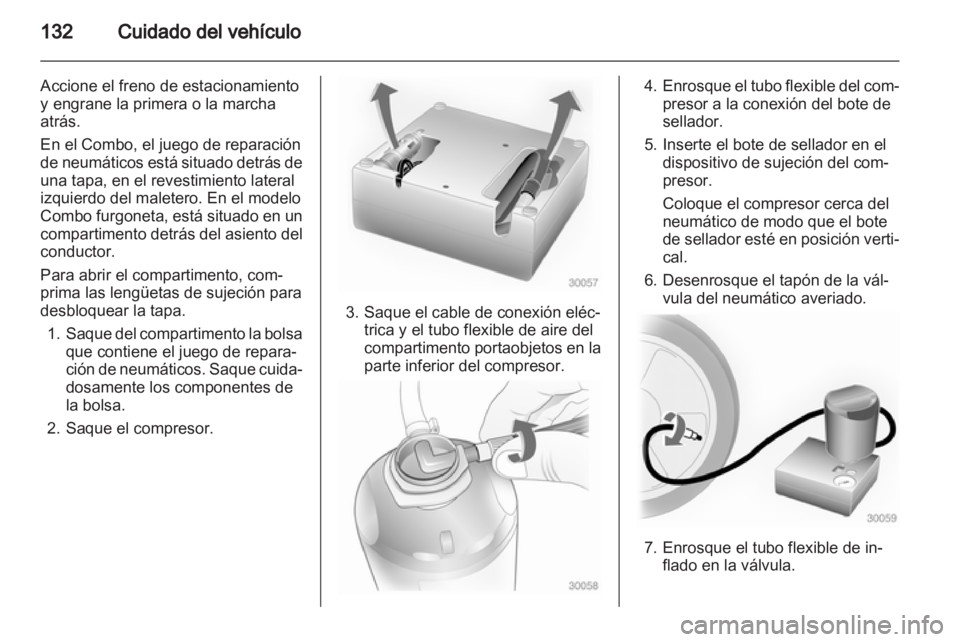 132 Cuidado del vehículo

Accione el freno de estacionamiento y engrane la primera o la marcha atrás.

En el Combo, el juego de reparación de neumáticos está situado detrás de una tapa, en el revestimiento lateral izquierdo del maletero. En el modelo Combo furgoneta, está situado en un compartimento detrás del asiento del conductor.

Para abrir el compartimento, comprima las lengüetas de sujeción para desbloquear la tapa.

1. Saque del compartimento la bolsa que contiene el juego de reparación de neumáticos. Saque cuidadosamente los componentes de la bolsa.

2. Saque el compresor.

30057

3. Saque el cable de conexión eléctrica y el tubo flexible de aire del compartimento portaobjetos en la parte inferior del compresor.

30058

4. Enrosque el tubo flexible del compresor a la conexión del bote de sellador.

5. Inserte el bote de sellador en el dispositivo de sujeción del compresor.

Coloque el compresor cerca del neumático de modo que el bote de sellador esté en posición vertical.

6. Desenrosque el tapón de la válvula del neumático averiado.

30059

7. Enrosque el tubo flexible de inflado en la válvula.

carmanualsonline.info