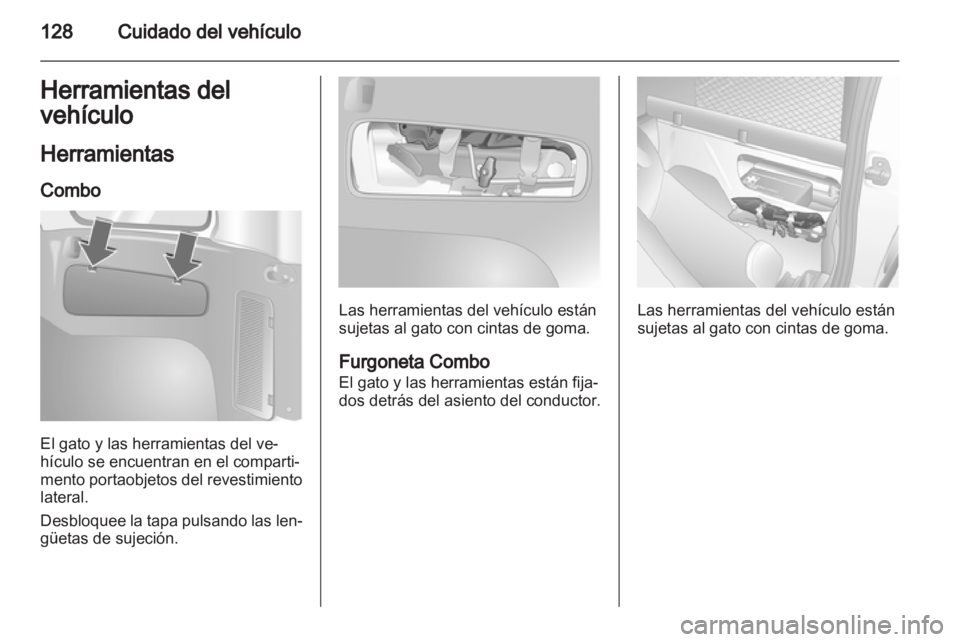 128 Cuidado del vehículo

Herramientas del vehículo

Herramientas

Combo

El gato y las herramientas del vehículo se encuentran en el compartimento portaobjetos del revestimiento lateral.

Desbloquee la tapa pulsando las lengüetas de sujeción.

Las herramientas del vehículo están sujetas al gato con cintas de goma.

Furgoneta Combo
El gato y las herramientas están fijados detrás del asiento del conductor.

Las herramientas del vehículo están sujetas al gato con cintas de goma.

carmanualsonline.info