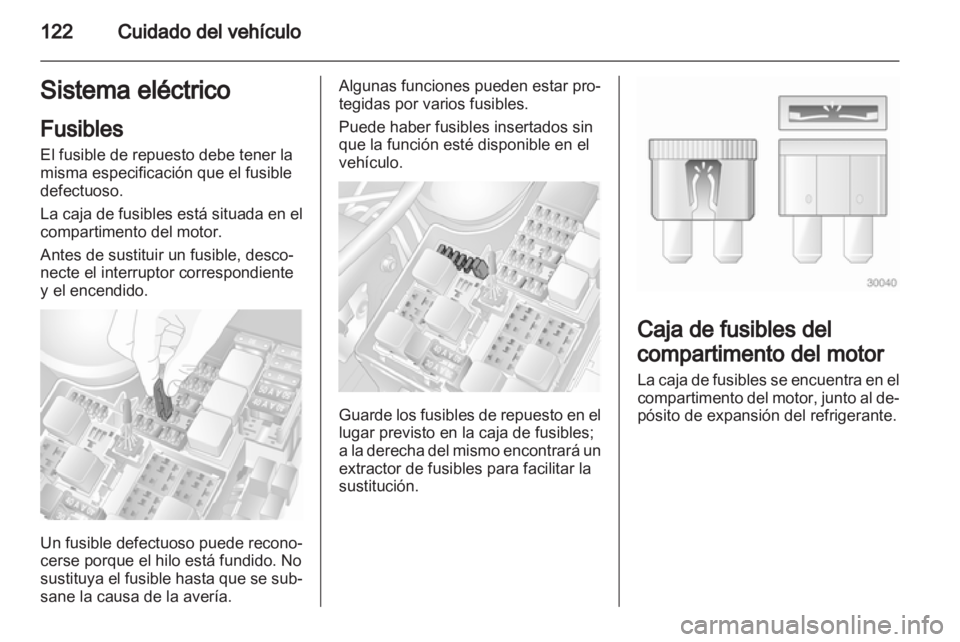 122 Cuidado del vehículo

Sistema eléctrico

Fusibles

El fusible de repuesto debe tener la misma especificación que el fusible defectuoso.

La caja de fusibles está situada en el compartimento del motor.

Antes de sustituir un fusible, desconecte el interruptor correspondiente y el encendido.

Un fusible defectuoso puede reconocerse porque el hilo está fundido. No sustituya el fusible hasta que se subsane la causa de la avería.

Algunas funciones pueden estar protegidas por varios fusibles.

Puede haber fusibles insertados sin que la función esté disponible en el vehículo.

Guarde los fusibles de repuesto en el lugar previsto en la caja de fusibles; a la derecha del mismo encontrará un extractor de fusibles para facilitar la sustitución.

30040

Caja de fusibles del compartimento del motor

La caja de fusibles se encuentra en el compartimento del motor, junto al depósito de expansión del refrigerante.

carmanualsonline.info