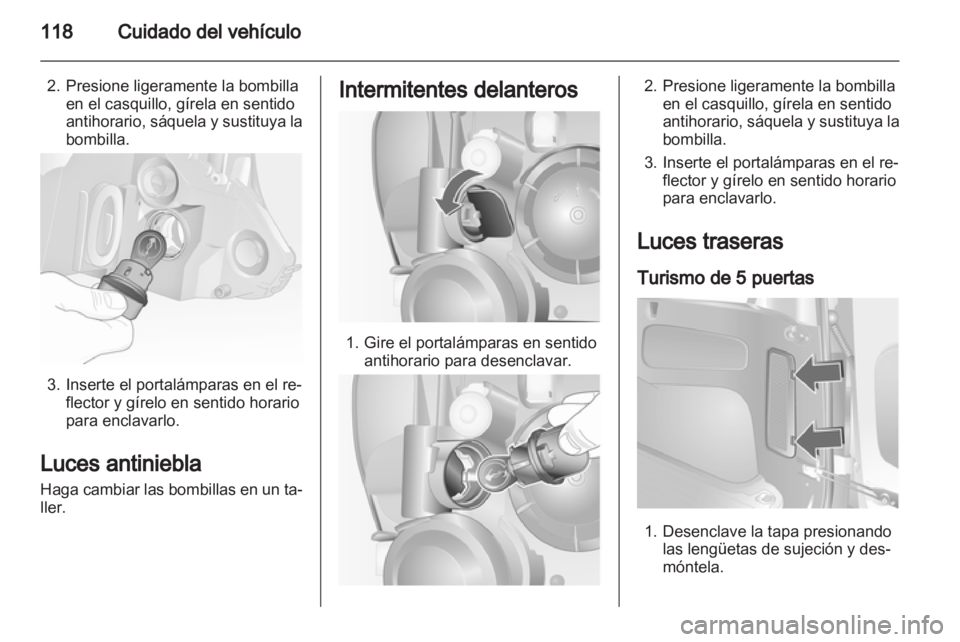 118 Cuidado del vehículo

2. Presione ligeramente la bombilla en el casquillo, gírela en sentido antihorario, sáquela y sustituya la bombilla.

3. Inserte el portalámparas en el reflector y gírelo en sentido horario para enclavarlo.

Luces antiniebla

Haga cambiar las bombillas en un taller.

Intermitentes delanteros

1. Gire el portalámparas en sentido antihorario para desenclavar.

2. Presione ligeramente la bombilla en el casquillo, gírela en sentido antihorario, sáquela y sustituya la bombilla.

3. Inserte el portalámparas en el reflector y gírelo en sentido horario para enclavarlo.

Luces traseras

Turismo de 5 puertas

1. Desenclave la tapa presionando las lengüetas de sujeción y desmóntela.

carmanualsonline.info