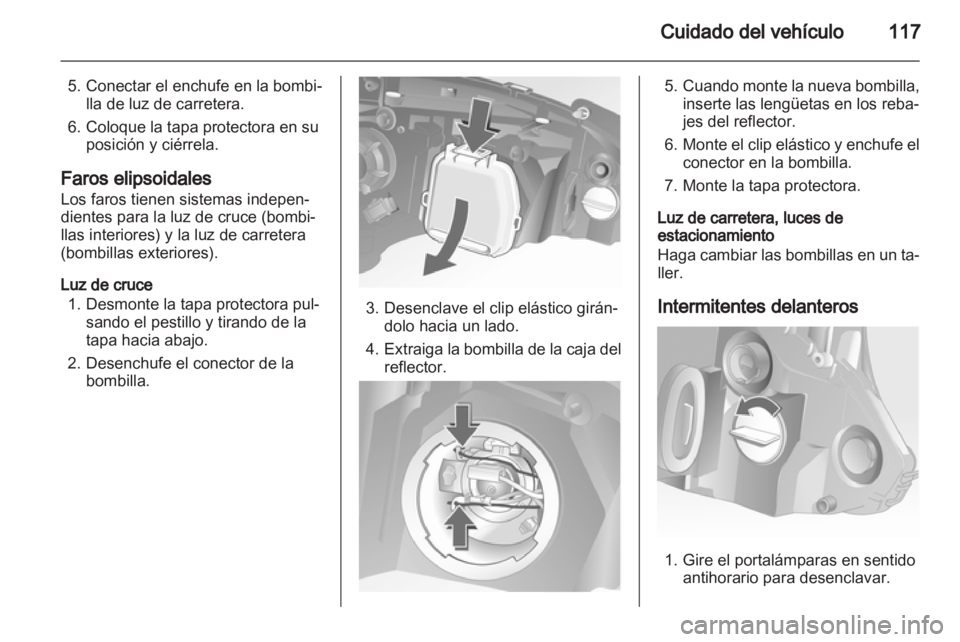 Cuidado del vehículo 117

5. Conectar el enchufe en la bombilla de luz de carretera.
6. Coloque la tapa protectora en su posición y ciérrela.

Faros elipsoidales
Los faros tienen sistemas independientes para la luz de cruce (bombillas interiores) y la luz de carretera (bombillas exteriores).

Luz de cruce
1. Desmonte la tapa protectora pulsando el pestillo y tirando de la tapa hacia abajo.
2. Desenchufe el conector de la bombilla.

3. Desenclave el clip elástico girándolo hacia un lado.
4. Extraiga la bombilla de la caja del reflector.

5. Cuando monte la nueva bombilla, inserte las lengüetas en los rebajes del reflector.
6. Monte el clip elástico y enchufe el conector en la bombilla.
7. Monte la tapa protectora.

Luz de carretera, luces de estacionamiento
Haga cambiar las bombillas en un taller.

Intermitentes delanteros

1. Gire el portalámparas en sentido antihorario para desenclavar.

carmanualsonline.info