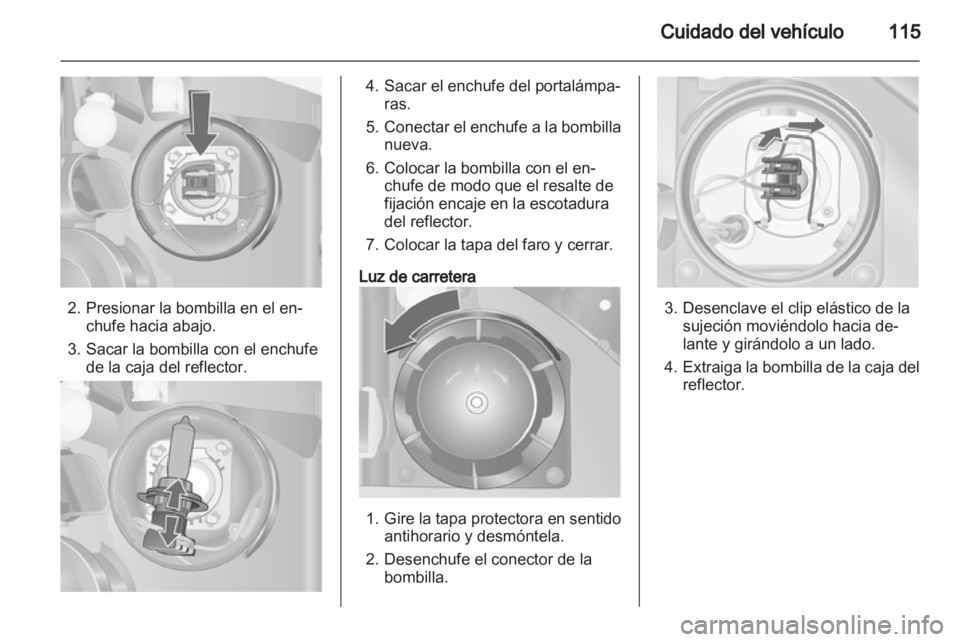 Cuidado del vehículo 115

2. Presionar la bombilla en el enchufe hacia abajo.
3. Sacar la bombilla con el enchufe de la caja del reflector.

4. Sacar el enchufe del portalámparas.
5. Conectar el enchufe a la bombilla nueva.
6. Colocar la bombilla con el enchufe de modo que el resalte de fijación encaje en la escotadura del reflector.
7. Colocar la tapa del faro y cerrar.

Luz de carretera

1. Gire la tapa protectora en sentido antihorario y desmóntela.
2. Desenchufe el conector de la bombilla.

3. Desenclave el clip elástico de la sujeción moviéndolo hacia delante y girándolo a un lado.
4. Extraiga la bombilla de la caja del reflector.

carmanualsonline.info