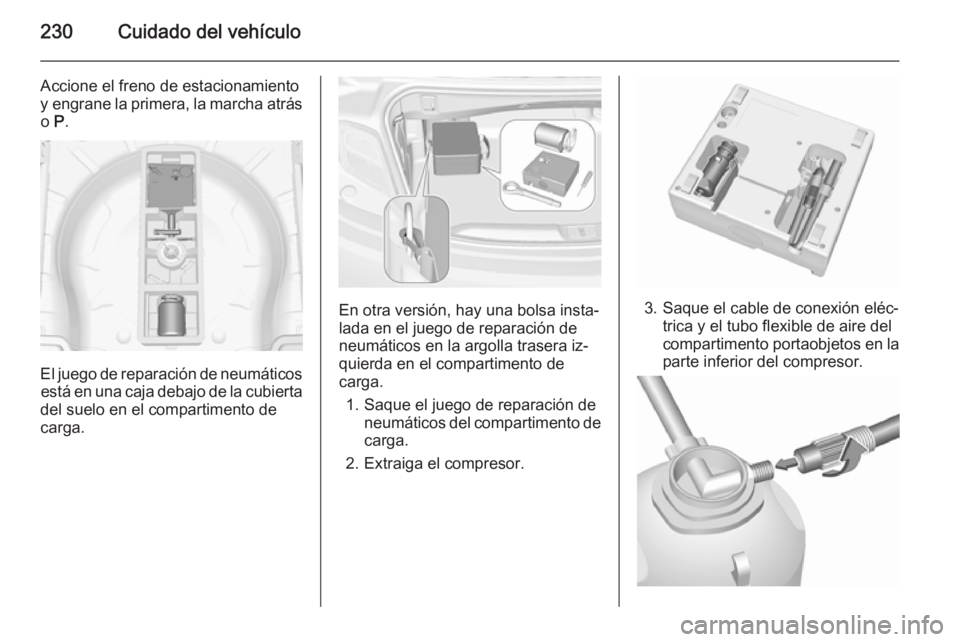 230 Cuidado del vehículo

Accione el freno de estacionamiento y engrane la primera, la marcha atrás o P.

El juego de reparación de neumáticos está en una caja debajo de la cubierta del suelo en el compartimento de carga.

En otra versión, hay una bolsa instalada en el juego de reparación de neumáticos en la argolla trasera izquierda en el compartimento de carga.

1. Saque el juego de reparación de neumáticos del compartimento de carga.

2. Extraiga el compresor.

3. Saque el cable de conexión eléctrica y el tubo flexible de aire del compartimento portaobjetos en la parte inferior del compresor.

carmanualsonline.info