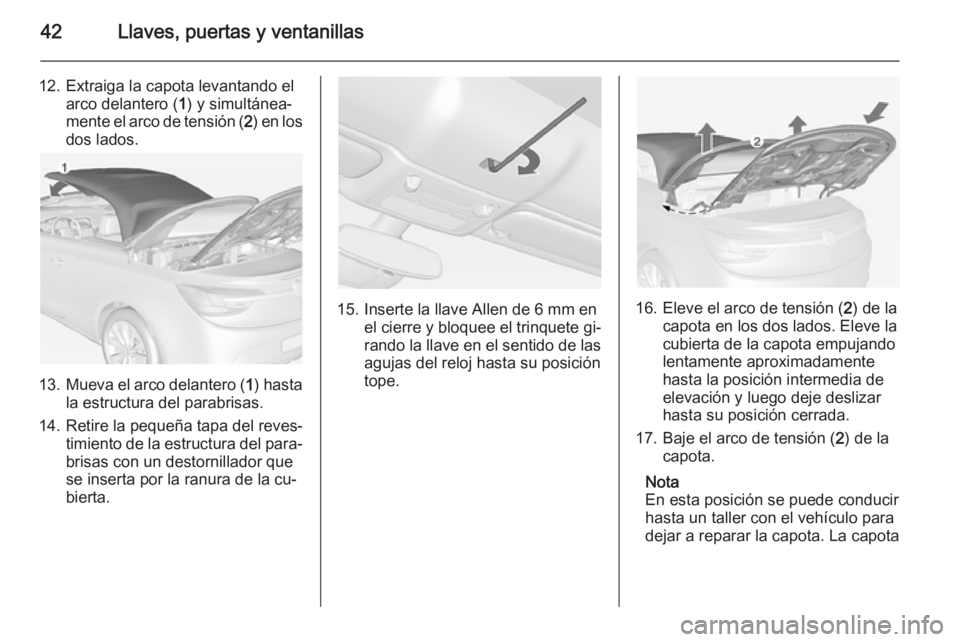 42 Llaves, puertas y ventanillas

12. Extraiga la capota levantando el arco delantero (1) y simultáneamente el arco de tensión (2) en los dos lados.

1

13. Mueva el arco delantero (1) hasta la estructura del parabrisas.

14. Retire la pequeña tapa del revestimiento de la estructura del parabrisas con un destornillador que se inserta por la ranura de la cubierta.

15. Inserte la llave Allen de 6 mm en el cierre y bloquee el trinquete girando la llave en el sentido de las agujas del reloj hasta su posición tope.

2

16. Eleve el arco de tensión (2) de la capota en los dos lados. Eleve la cubierta de la capota empujando lentamente aproximadamente hasta la posición intermedia de elevación y luego deje deslizar hasta su posición cerrada.

17. Baje el arco de tensión (2) de la capota.

Nota
En esta posición se puede conducir hasta un taller con el vehículo para dejar a reparar la capota. La capota

carmanualsonline.info