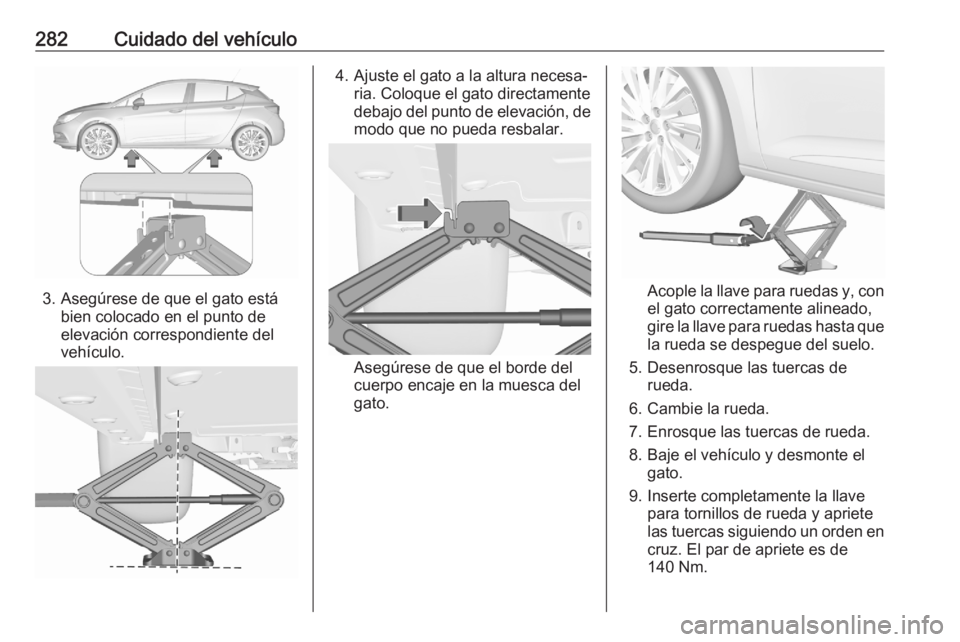 282 Cuidado del vehículo

3. Asegúrese de que el gato está bien colocado en el punto de elevación correspondiente del vehículo.

4. Ajuste el gato a la altura necesaria. Coloque el gato directamente debajo del punto de elevación, de modo que no pueda resbalar.

Asegúrese de que el borde del cuerpo encaje en la muesca del gato.

Acople la llave para ruedas y, con el gato correctamente alineado, gire la llave para ruedas hasta que la rueda se despegue del suelo.

5. Desenrosque las tuercas de rueda.

6. Cambie la rueda.

7. Enrosque las tuercas de rueda.

8. Baje el vehículo y desmonte el gato.

9. Inserte completamente la llave para tornillos de rueda y apriete las tuercas siguiendo un orden en cruz. El par de apriete es de 140 Nm.

carmanualsonline.info