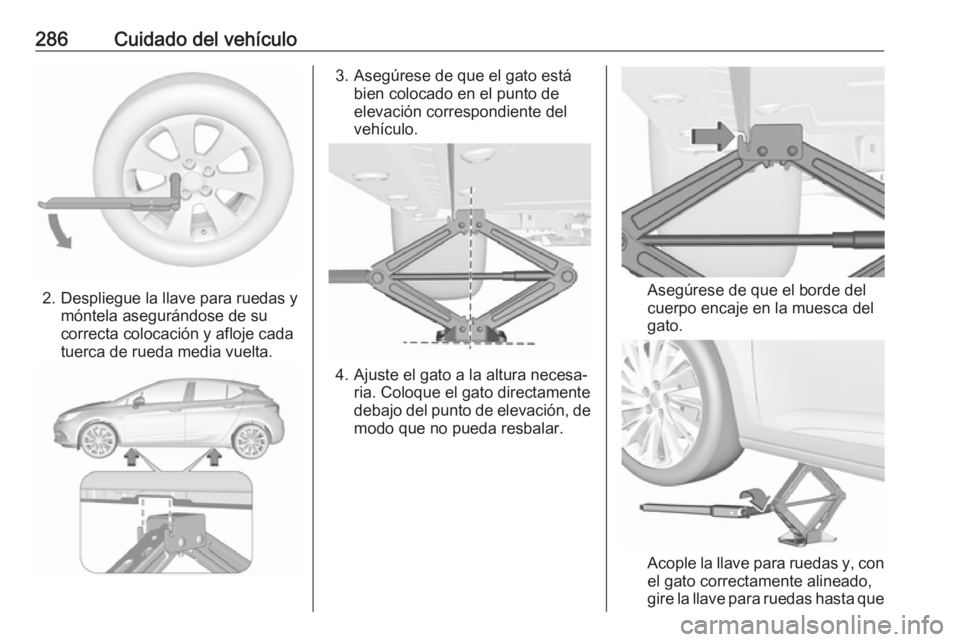 286 Cuidado del vehículo

2. Despliegue la llave para ruedas y móntela asegurándose de su correcta colocación y afloje cada tuerca de rueda media vuelta.

3. Asegúrese de que el gato está bien colocado en el punto de elevación correspondiente del vehículo.

4. Ajuste el gato a la altura necesaria. Coloque el gato directamente debajo del punto de elevación, de modo que no pueda resbalar.

Asegúrese de que el borde del cuerpo encaje en la muesca del gato.

Acople la llave para ruedas y, con el gato correctamente alineado, gire la llave para ruedas hasta que

carmanualsonline.info