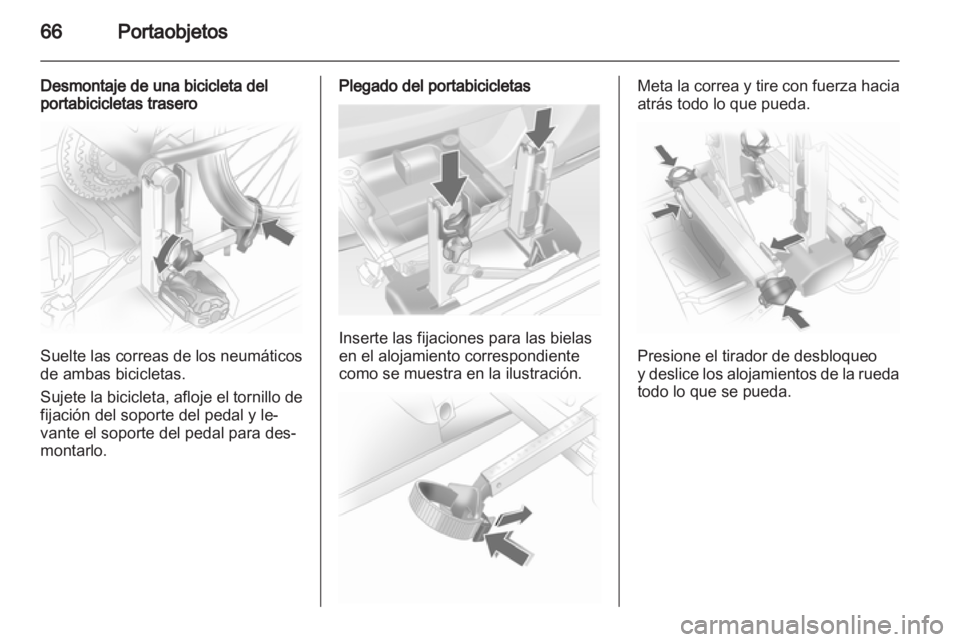 66 Portaobjetos

Desmontaje de una bicicleta del portabicicletas trasero

Suelte las correas de los neumáticos de ambas bicicletas.

Sujete la bicicleta, afloje el tornillo de fijación del soporte del pedal y levante el soporte del pedal para desmontarlo.

Plegado del portabicicletas

Inserte las fijaciones para las bielas en el alojamiento correspondiente como se muestra en la ilustración.

Meta la correa y tire con fuerza hacia atrás todo lo que pueda.

Presione el tirador de desbloqueo y deslice los alojamientos de la rueda todo lo que se pueda.

carmanualsonline.info