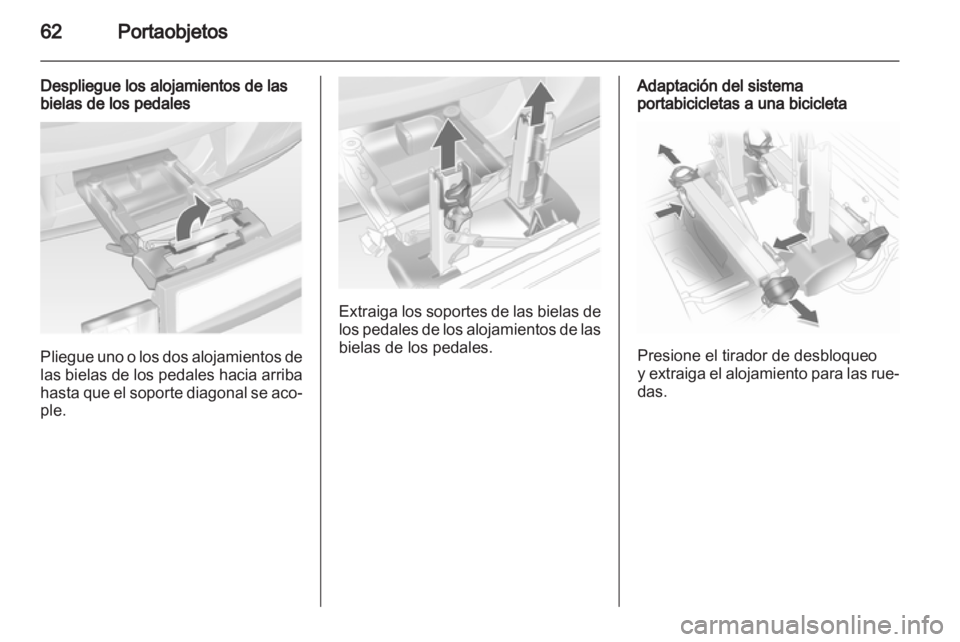 62 Portaobjetos

Despliegue los alojamientos de las bielas de los pedales

Pliegue uno o los dos alojamientos de las bielas de los pedales hacia arriba hasta que el soporte diagonal se acople.

Extraiga los soportes de las bielas de los pedales de los alojamientos de las bielas de los pedales.

Adaptación del sistema portabicicletas a una bicicleta

Presione el tirador de desbloqueo y extraiga el alojamiento para las ruedas.

carmanualsonline.info