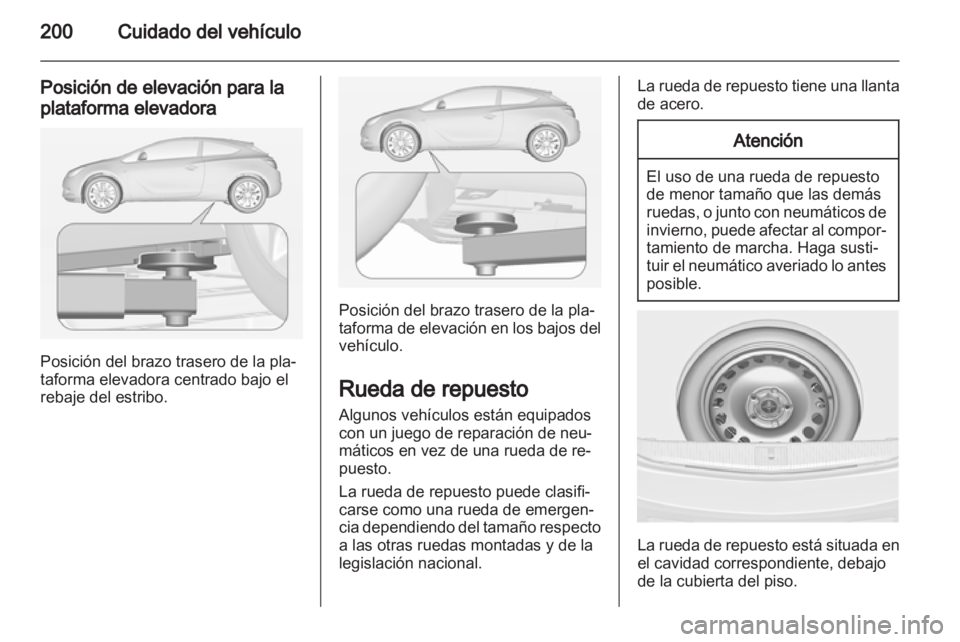 200 Cuidado del vehículo

Posición de elevación para la plataforma elevadora

Posición del brazo trasero de la plataforma elevadora centrado bajo el rebaje del estribo.

Posición del brazo trasero de la plataforma de elevación en los bajos del vehículo.

Rueda de repuesto

Algunos vehículos están equipados con un juego de reparación de neumáticos en vez de una rueda de repuesto.

La rueda de repuesto puede clasificarse como una rueda de emergencia dependiendo del tamaño respecto a las otras ruedas montadas y de la legislación nacional.

La rueda de repuesto tiene una llanta de acero.

Atención

El uso de una rueda de repuesto de menor tamaño que las demás ruedas, o junto con neumáticos de invierno, puede afectar al comportamiento de marcha. Haga sustituir el neumático averiado lo antes posible.

La rueda de repuesto está situada en el cavidad correspondiente, debajo de la cubierta del piso.

carmanualsonline.info