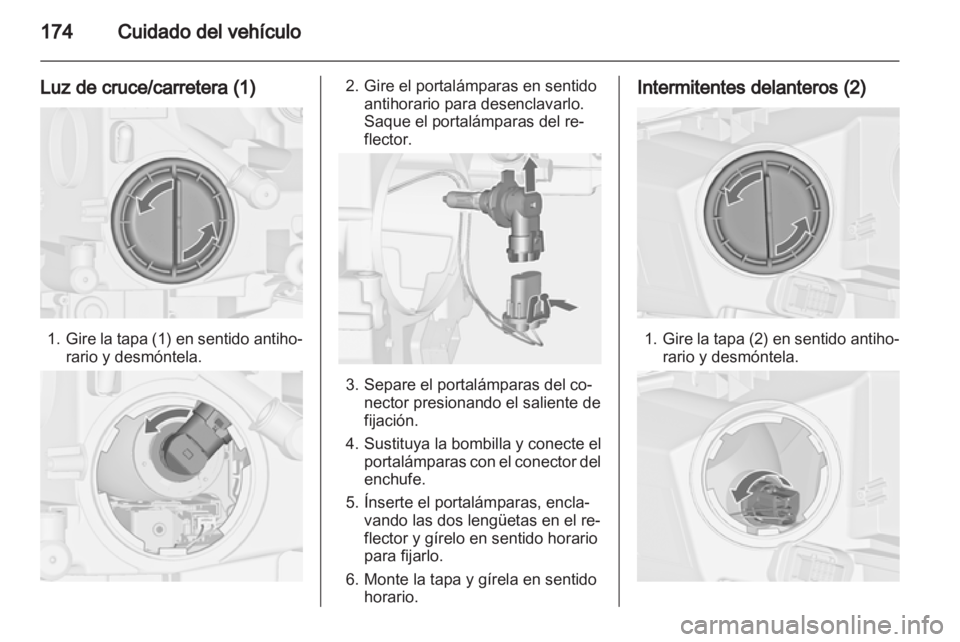 174 Cuidado del vehículo

Luz de cruce/carretera (1)

1. Gire la tapa (1) en sentido antihorario y desmóntela.

2. Gire el portalámparas en sentido antihorario para desenclavarlo. Saque el portalámparas del reflector.

3. Separe el portalámparas del conector presionando el saliente de fijación.

4. Sustituya la bombilla y conecte el portalámparas con el conector del enchufe.

5. Ínserte el portalámparas, enclavando las dos lengüetas en el reflector y gírelo en sentido horario para fijarlo.

6. Monte la tapa y gírela en sentido horario.

Intermitentes delanteros (2)

1. Gire la tapa (2) en sentido antihorario y desmóntela.

carmanualsonline.info