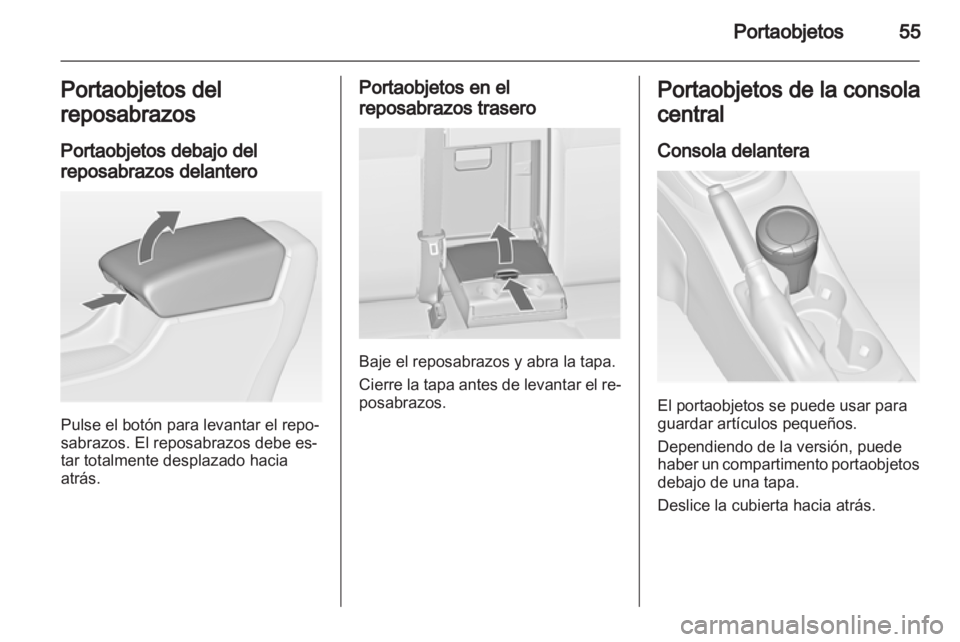 Portaobjetos 55

Portaobjetos del reposabrazos

Portaobjetos debajo del reposabrazos delantero

Pulse el botón para levantar el reposabrazos. El reposabrazos debe estar totalmente desplazado hacia atrás.

Portaobjetos en el reposabrazos trasero

Baje el reposabrazos y abra la tapa.

Cierre la tapa antes de levantar el reposabrazos.

Portaobjetos de la consola central

Consola delantera

El portaobjetos se puede usar para guardar artículos pequeños.

Dependiendo de la versión, puede haber un compartimento portaobjetos debajo de una tapa.

Deslice la cubierta hacia atrás.

carmanualsonline.info