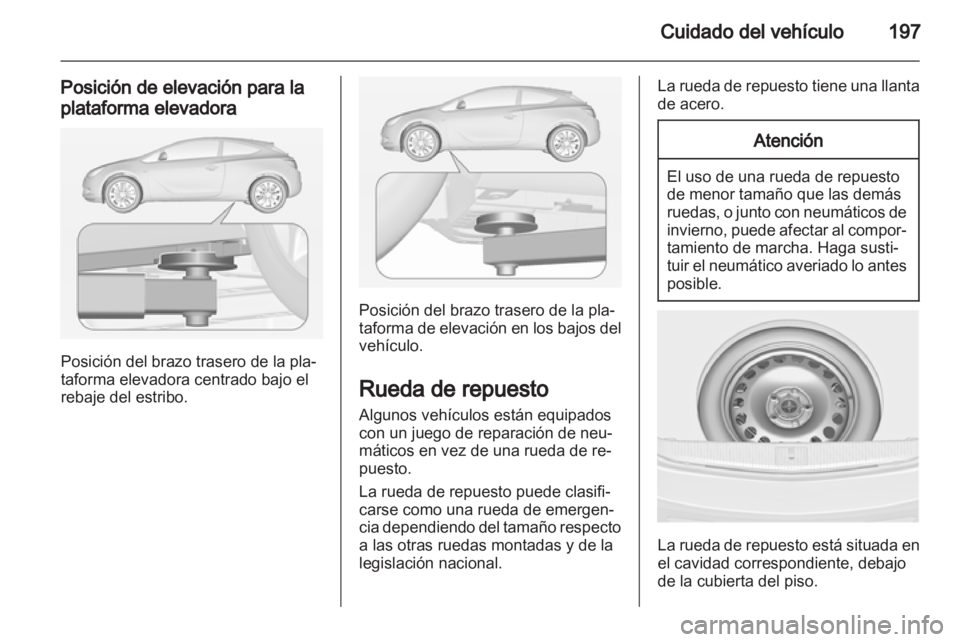 Cuidado del vehículo 197

Posición de elevación para la plataforma elevadora

Posición del brazo trasero de la plataforma elevadora centrado bajo el rebaje del estribo.

Posición del brazo trasero de la plataforma de elevación en los bajos del vehículo.

Rueda de repuesto

Algunos vehículos están equipados con un juego de reparación de neumáticos en vez de una rueda de repuesto.

La rueda de repuesto puede clasificarse como una rueda de emergencia dependiendo del tamaño respecto a las otras ruedas montadas y de la legislación nacional.

La rueda de repuesto tiene una llanta de acero.

Atención

El uso de una rueda de repuesto de menor tamaño que las demás ruedas, o junto con neumáticos de invierno, puede afectar al comportamiento de marcha. Haga sustituir el neumático averiado lo antes posible.

La rueda de repuesto está situada en el cavidad correspondiente, debajo de la cubierta del piso.

carmanualsonline.info