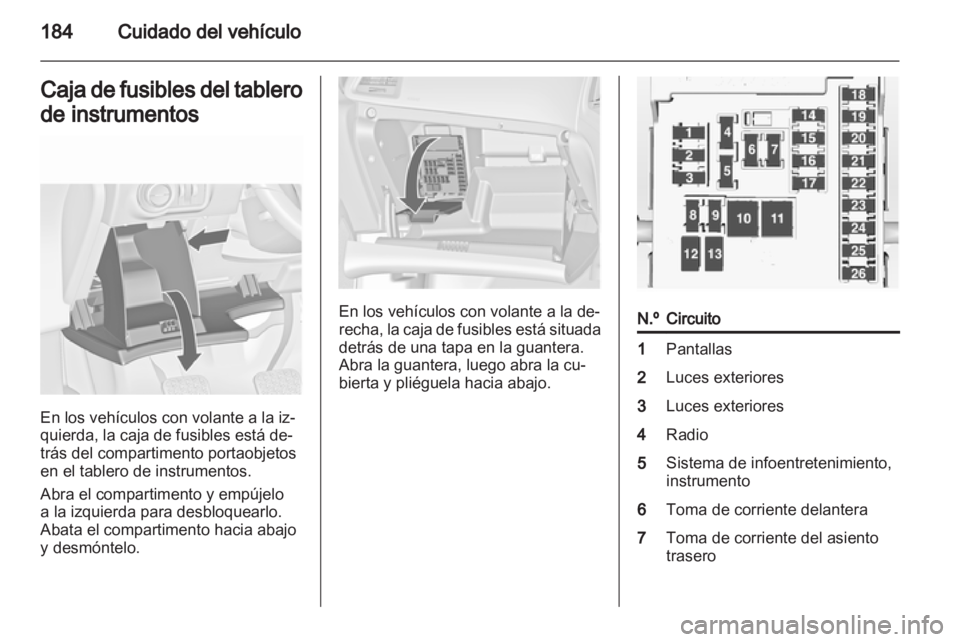 184 Cuidado del vehículo

Caja de fusibles del tablero de instrumentos

En los vehículos con volante a la izquierda, la caja de fusibles está detrás del compartimento portaobjetos en el tablero de instrumentos.

Abra el compartimento y empújelo a la izquierda para desbloquearlo. Abata el compartimento hacia abajo y desmóntelo.

En los vehículos con volante a la derecha, la caja de fusibles está situada detrás de una tapa en la guantera. Abra la guantera, luego abra la cubierta y pliéguela hacia abajo.

1
2
3
4
5
6
7
8
9
10
11
12
13
14
15
16
17
18
19
20
21
22
23
24
25
26

| N.º | Circuito |
|---|---|
| 1 | Pantallas |
| 2 | Luces exteriores |
| 3 | Luces exteriores |
| 4 | Radio |
| 5 | Sistema de infoentretenimiento, instrumento |
| 6 | Toma de corriente delantera |
| 7 | Toma de corriente del asiento trasero |

carmanualsonline.info