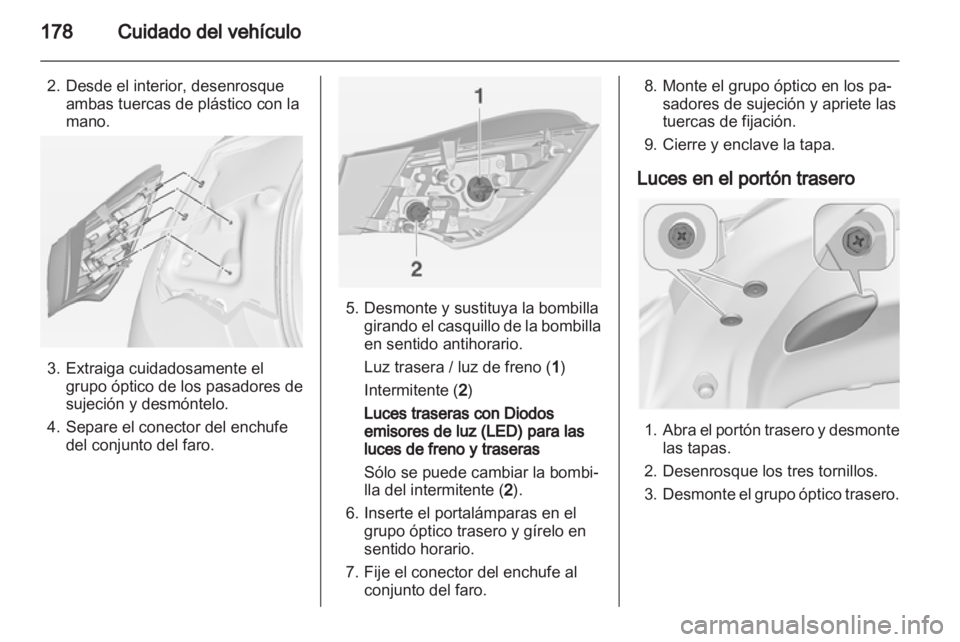 178 Cuidado del vehículo

2. Desde el interior, desenrosque ambas tuercas de plástico con la mano.

3. Extraiga cuidadosamente el grupo óptico de los pasadores de sujeción y desmóntelo.

4. Separe el conector del enchufe del conjunto del faro.

1

2

5. Desmonte y sustituya la bombilla girando el casquillo de la bombilla en sentido antihorario.

Luz trasera / luz de freno (1)

Intermitente (2)

Luces traseras con Diodos emisores de luz (LED) para las luces de freno y traseras

Sólo se puede cambiar la bombilla del intermitente (2).

6. Inserte el portalámparas en el grupo óptico trasero y gírelo en sentido horario.

7. Fije el conector del enchufe al conjunto del faro.

8. Monte el grupo óptico en los pasadores de sujeción y apriete las tuercas de fijación.

9. Cierre y enclave la tapa.

Luces en el portón trasero

1. Abra el portón trasero y desmonte las tapas.

2. Desenrosque los tres tornillos.

3. Desmonte el grupo óptico trasero.

carmanualsonline.info