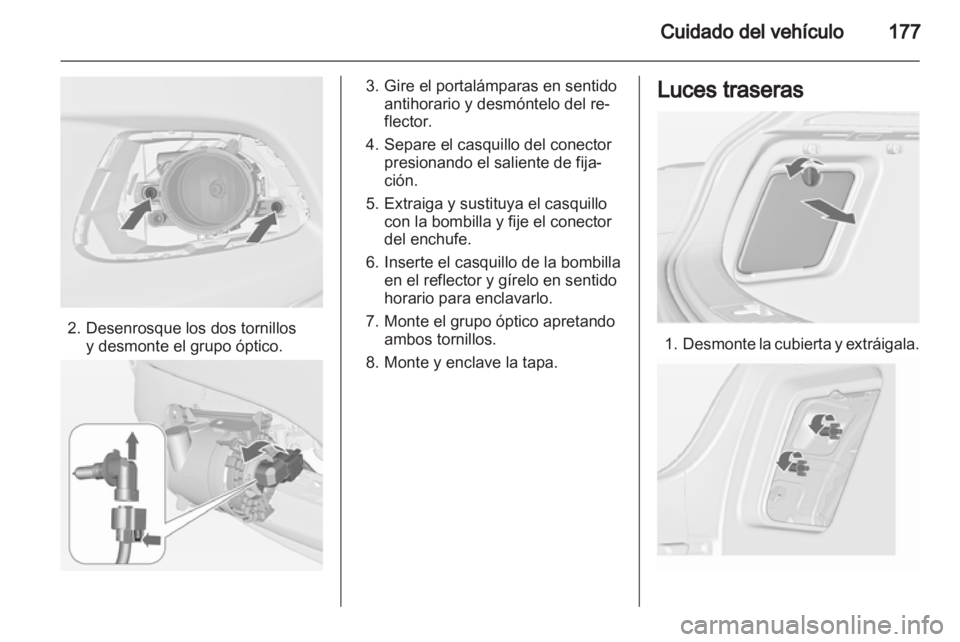 Cuidado del vehículo 177

2. Desenrosque los dos tornillos y desmonte el grupo óptico.

3. Gire el portalámparas en sentido antihorario y desmóntelo del reflector.

4. Separe el casquillo del conector presionando el saliente de fijación.

5. Extraiga y sustituya el casquillo con la bombilla y fije el conector del enchufe.

6. Inserte el casquillo de la bombilla en el reflector y gírelo en sentido horario para enclavarlo.

7. Monte el grupo óptico apretando ambos tornillos.

8. Monte y enclave la tapa.

Luces traseras

1. Desmonte la cubierta y extráigala.

carmanualsonline.info